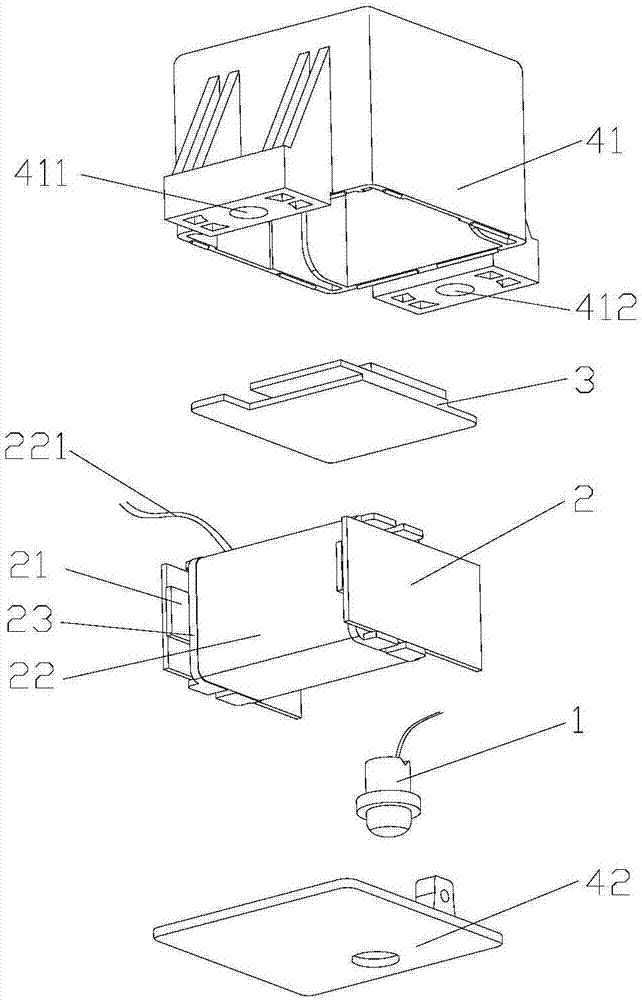 411
41
412
3
221
2
21
23
22
1
42