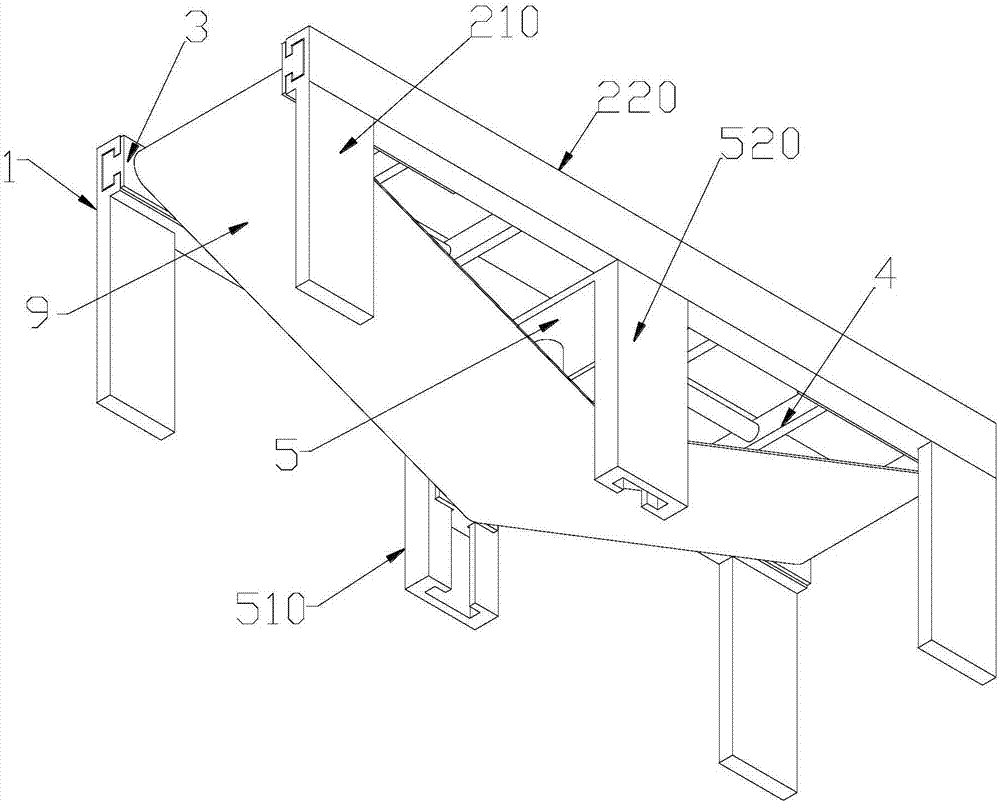 3
210
220
520
1
9
4
5
510