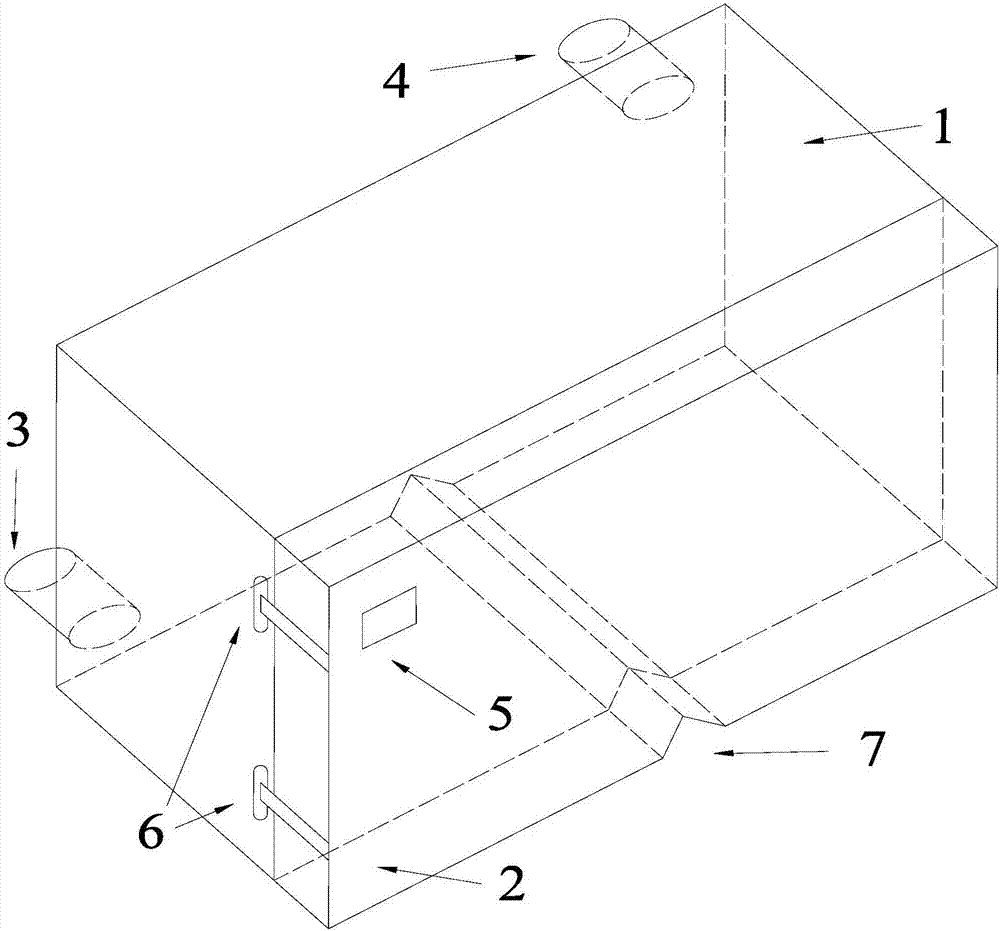 4
1
3
5
7
6
2