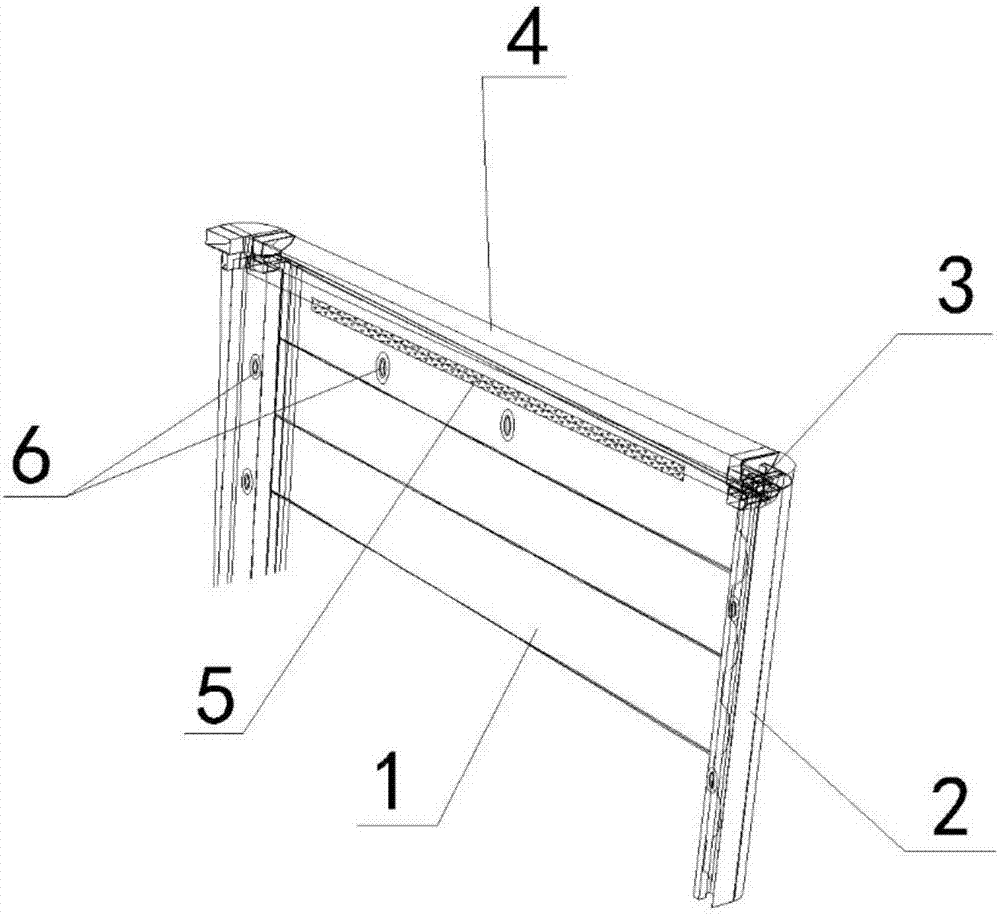 4
3
6
5
1
2