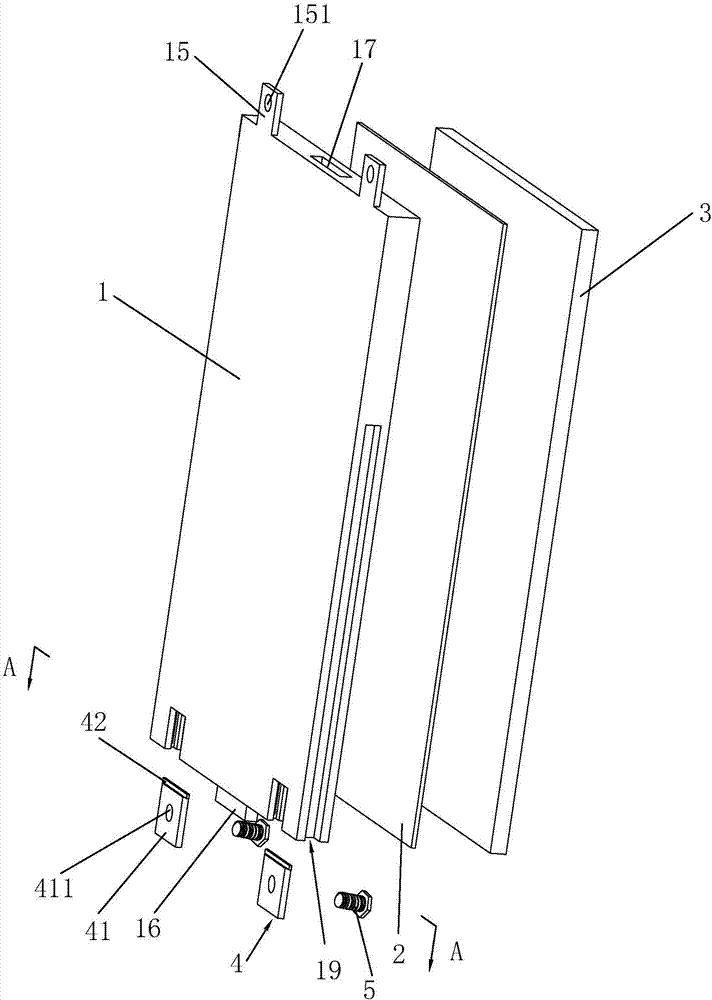 151
15
17
3
1
A
42
411
41
16
4
19
5
2
A