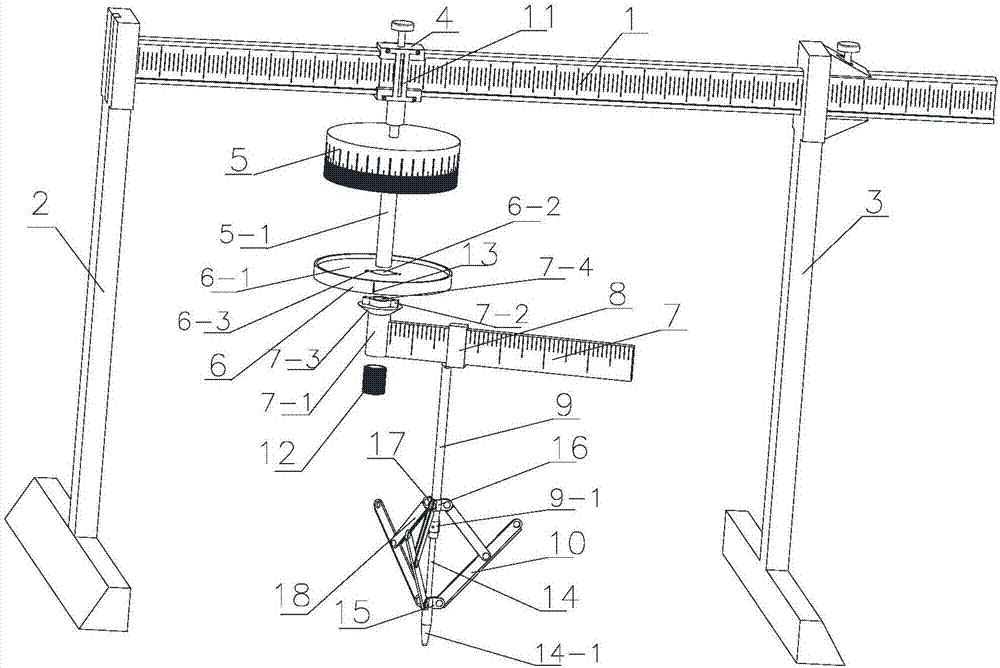 4
11
1
5
2
3
5-1
6-2
6-1
13
7-4
6-3
7-2
8
7
6
7-3
7-1
12
9
17
16
9-1
10
18
14
15
14-1