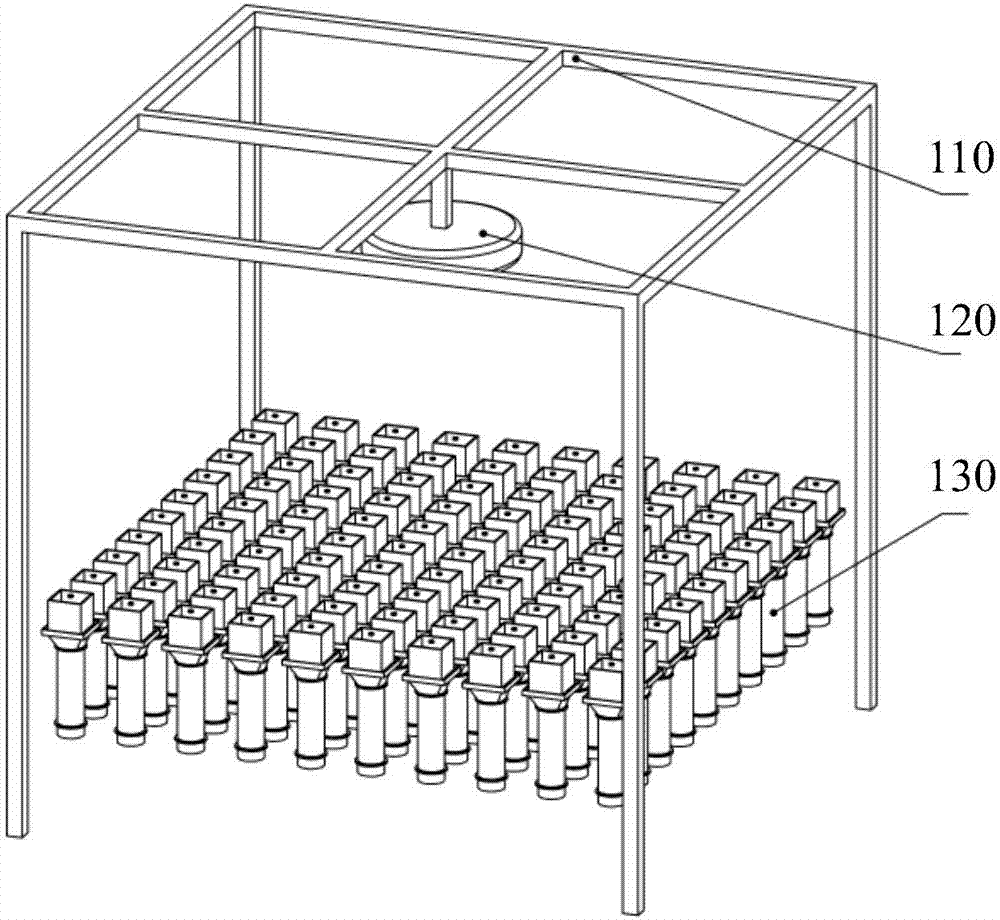 110

120

130