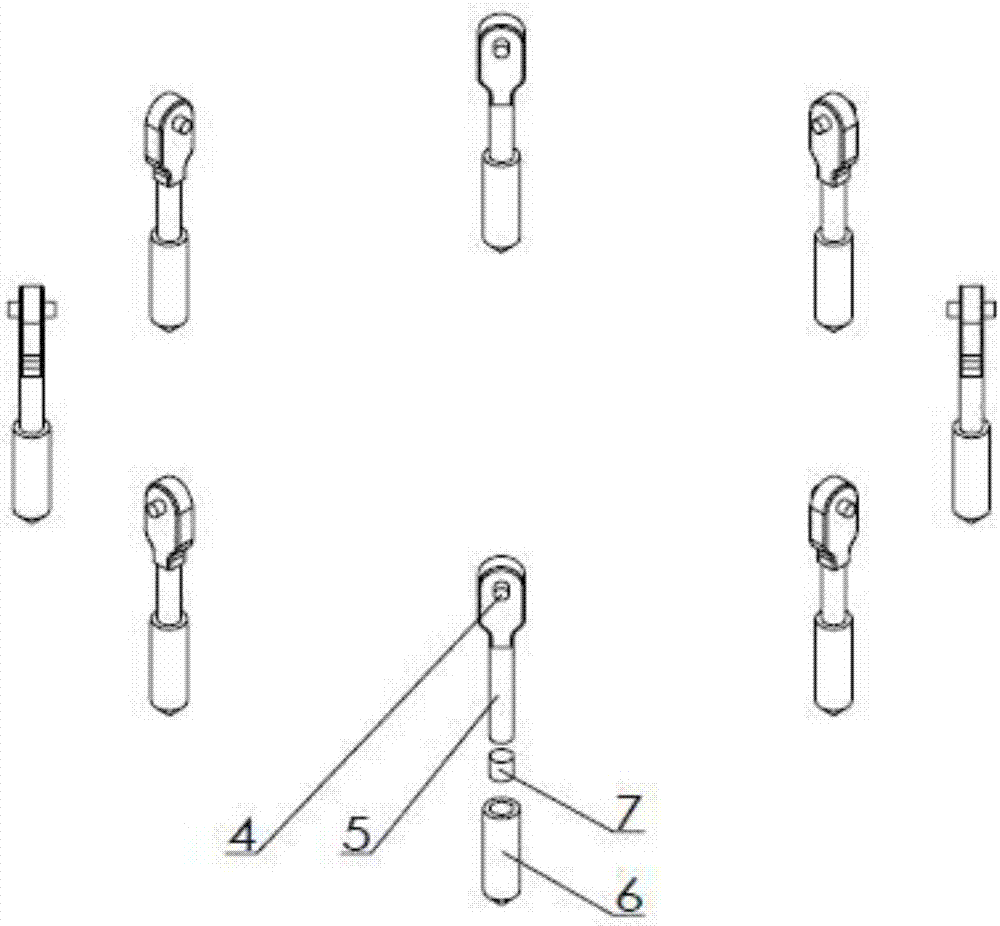 4
5
7
6