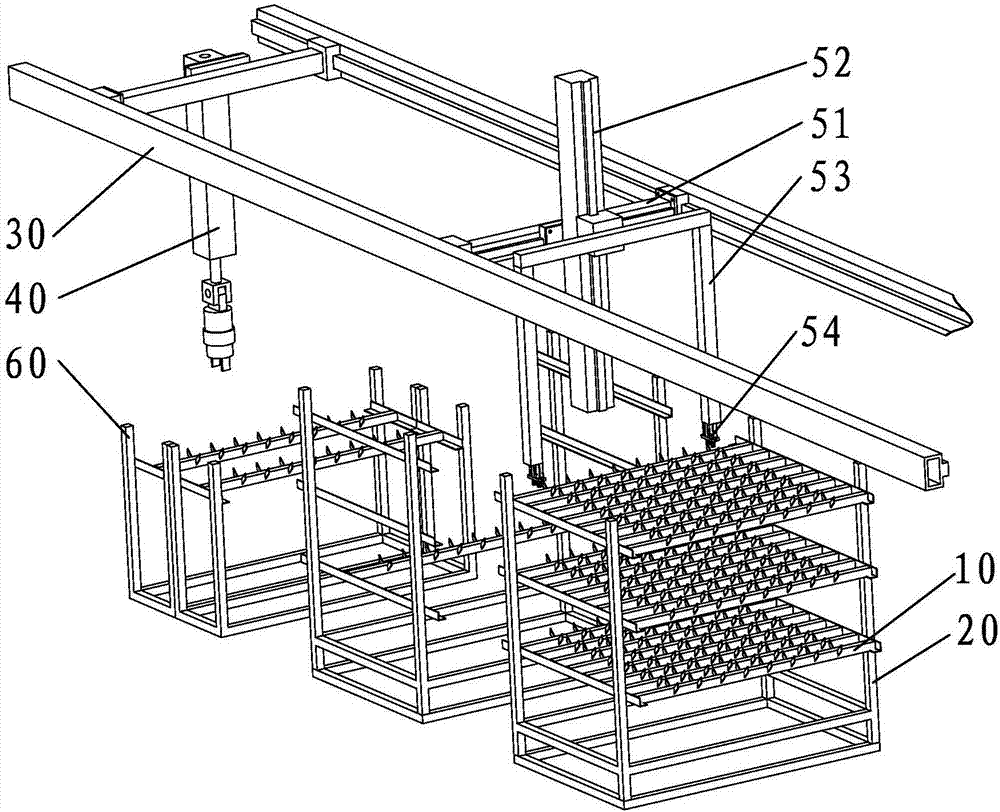 52
51
53
30
40
54
60
10
20