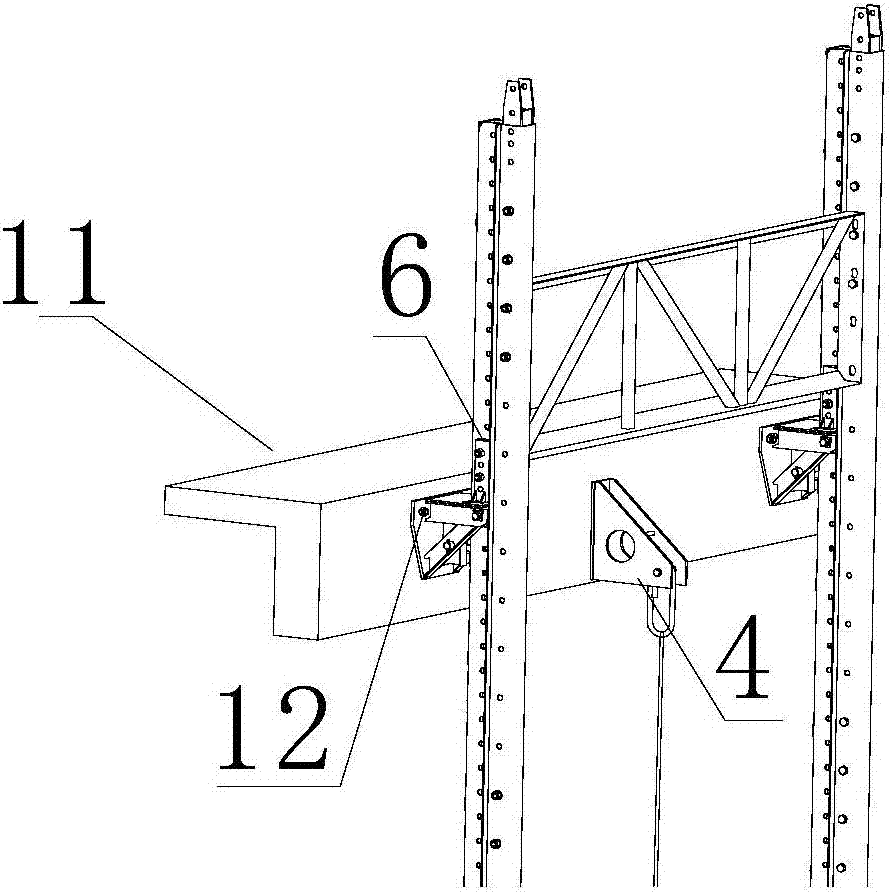 11
6
12
4