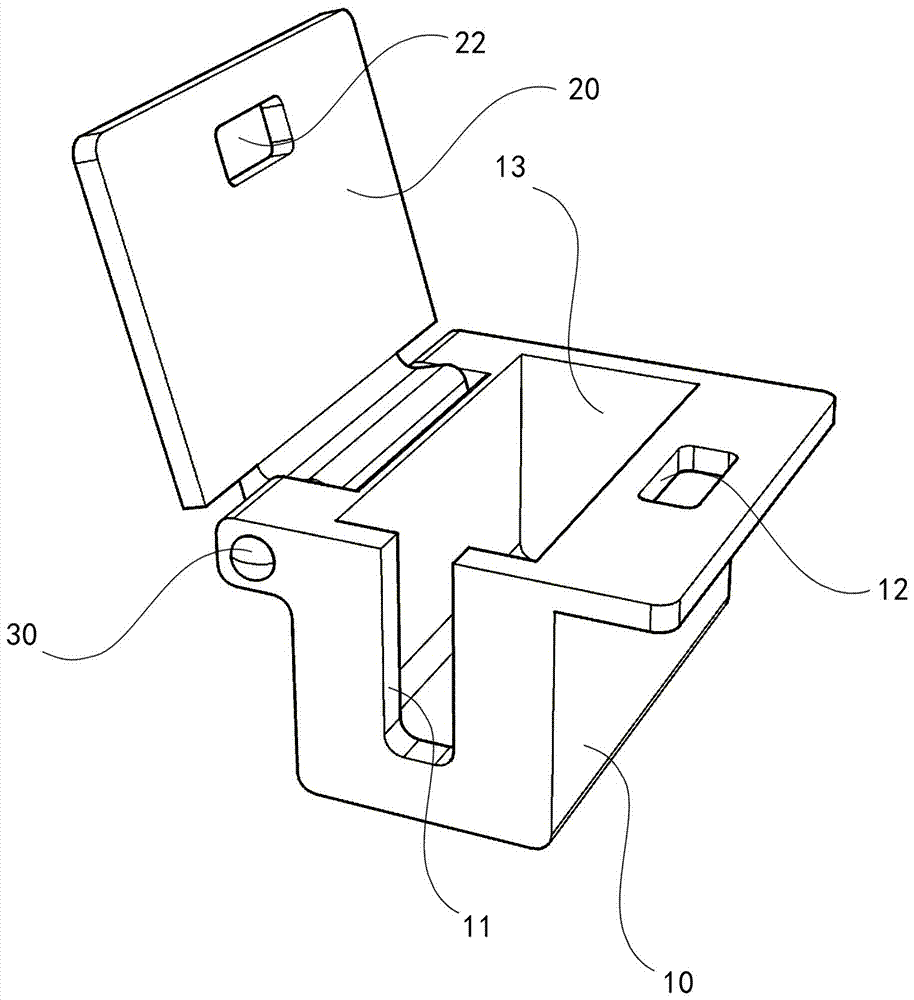 22
20
13
12
30
11
10