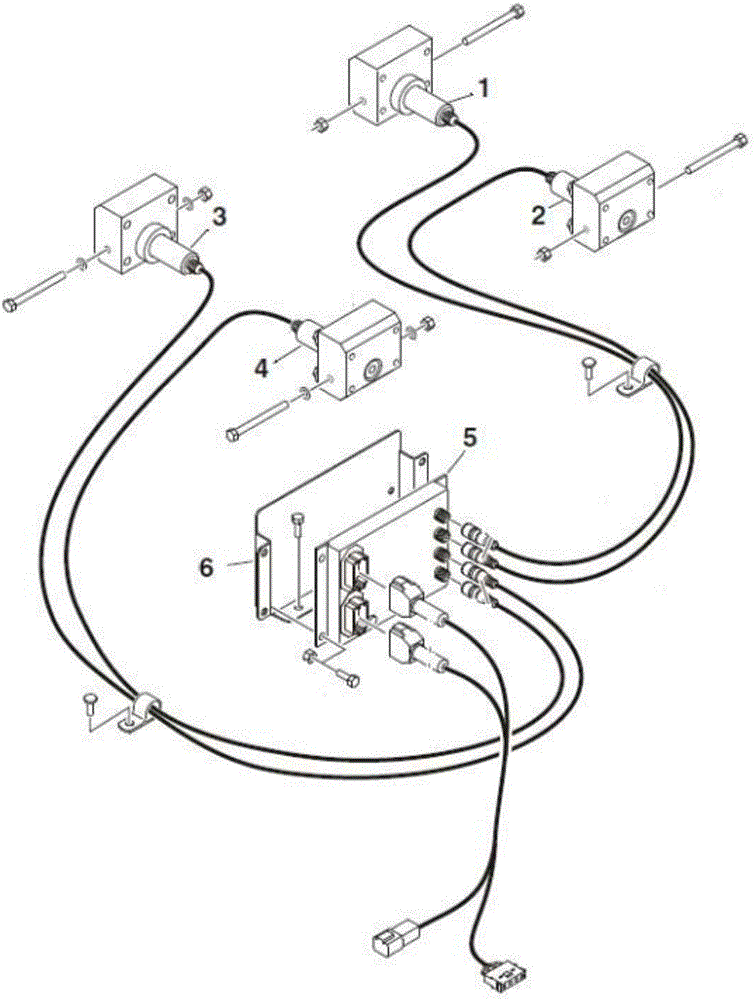 1
2
3
4
5
6