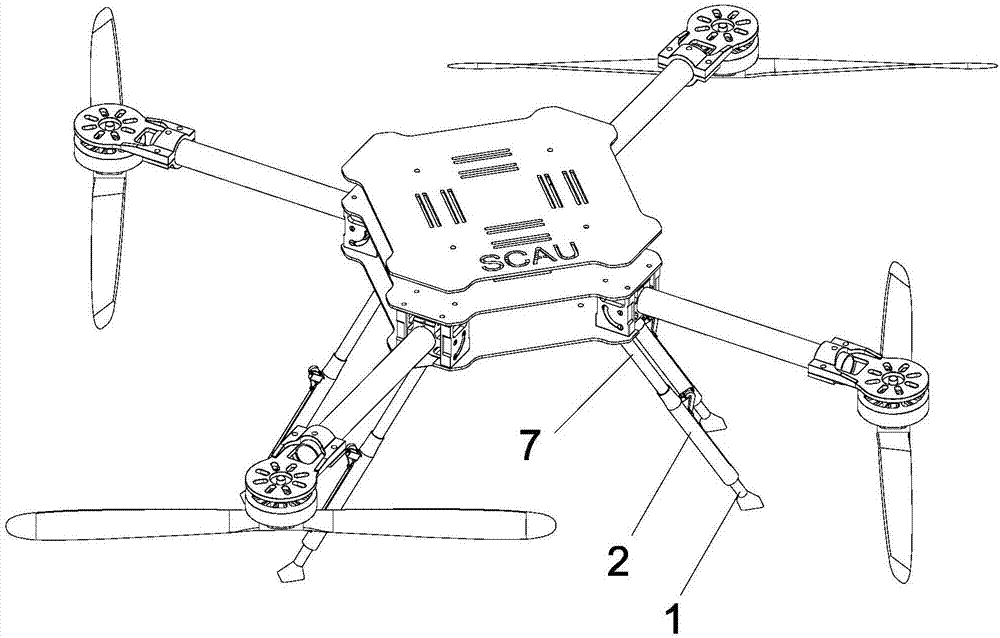 SCAU

7

2

1