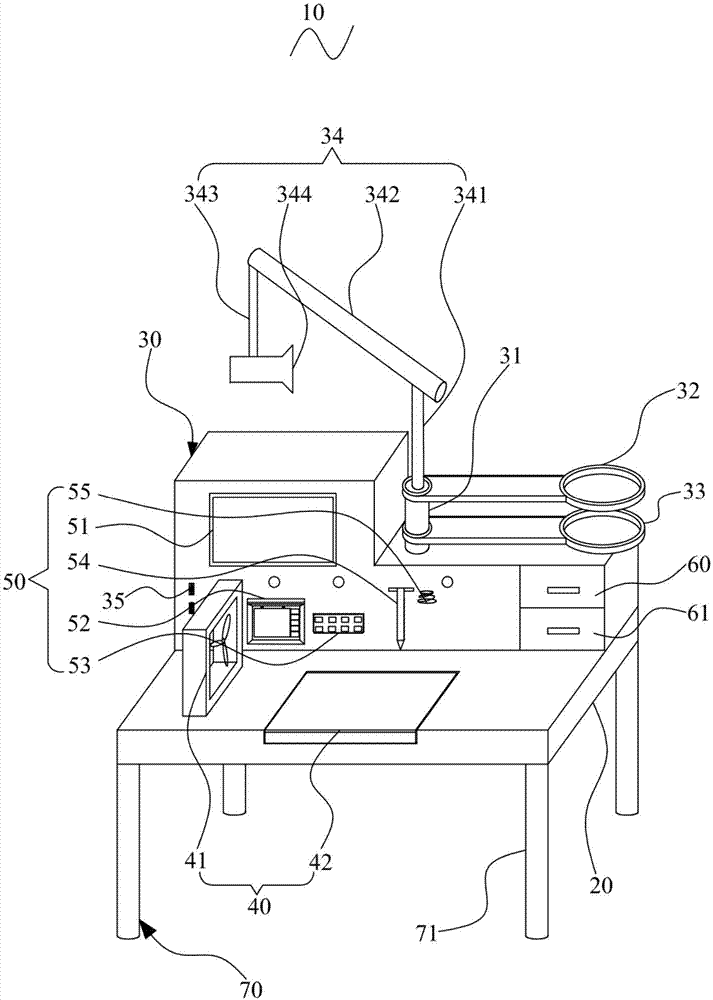 10

34

343 344 342 341

30

31

32

33

55

51

54

50

35

52

53

60

61

41 42

40

20

71

70