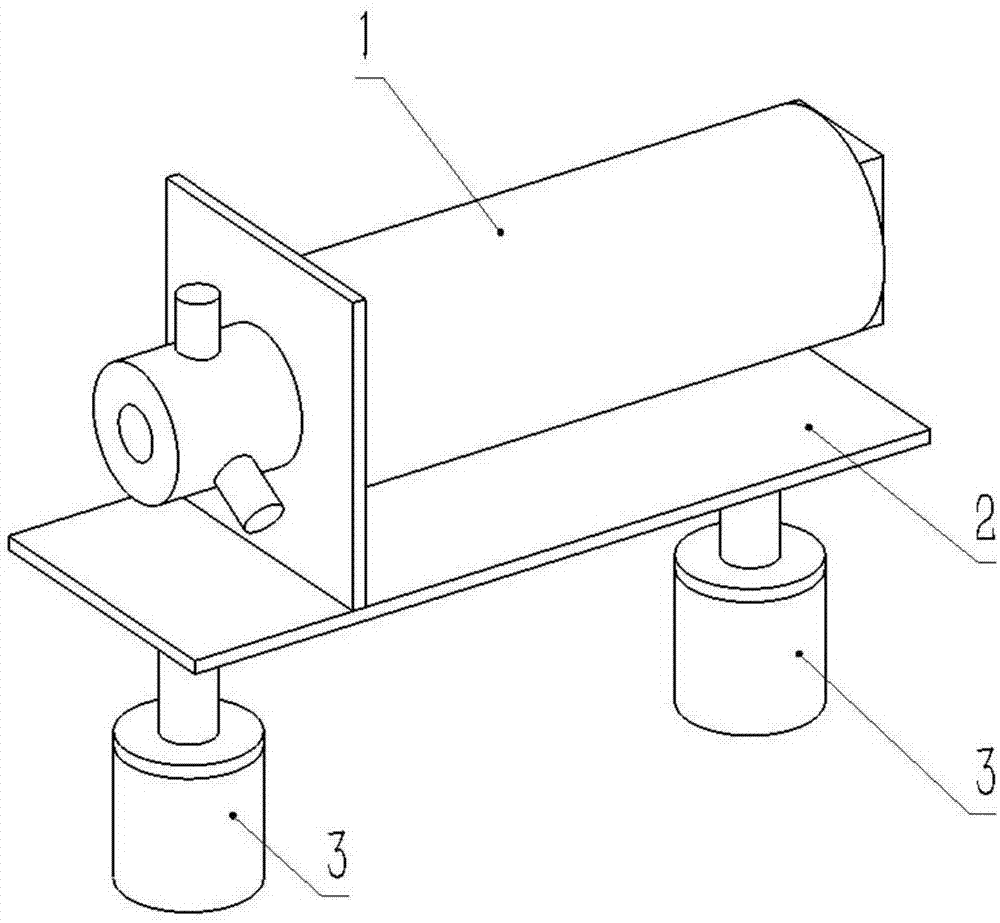 1

2

3

3