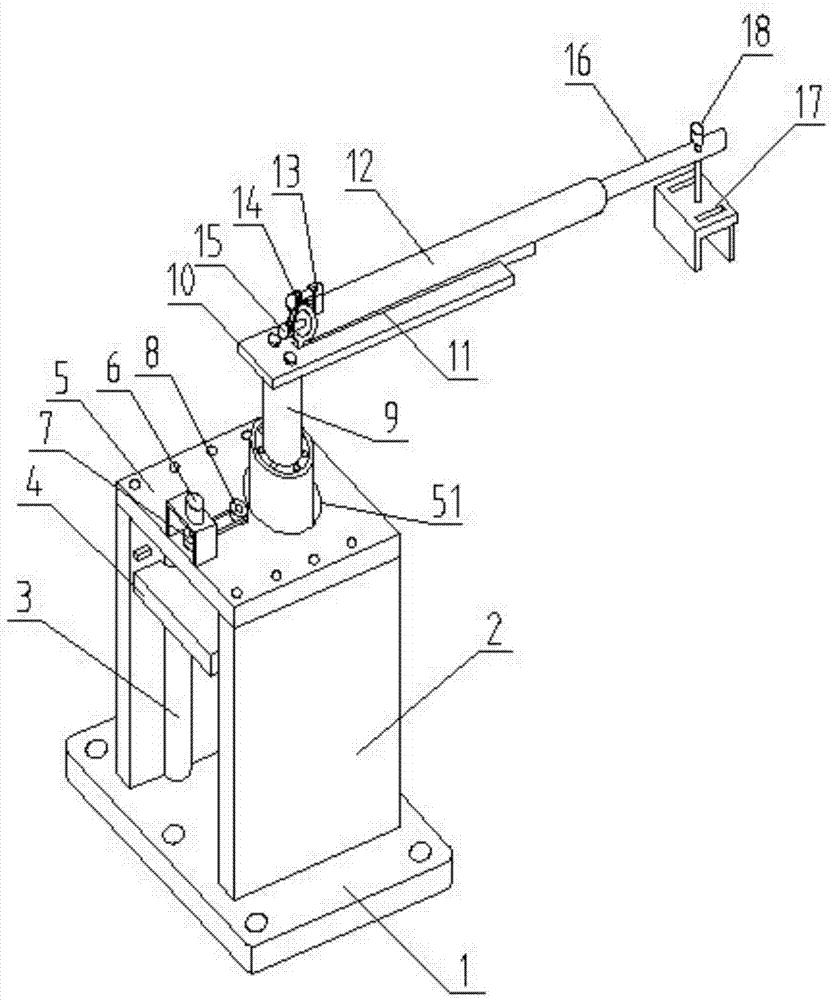 18
16
17
13
12
14
15
10
11
5
6
8
9
7
51
4
3
2
1