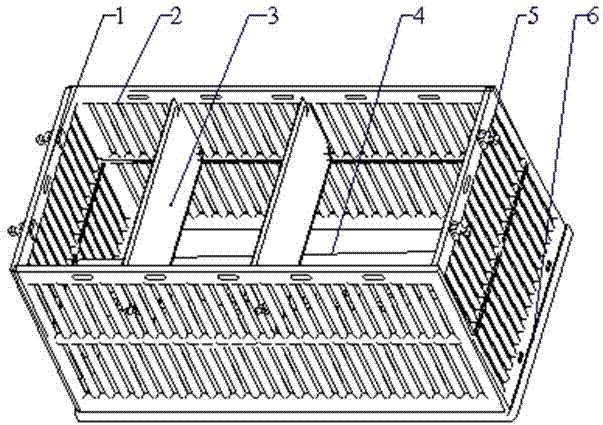 1
2
3
4
5
6