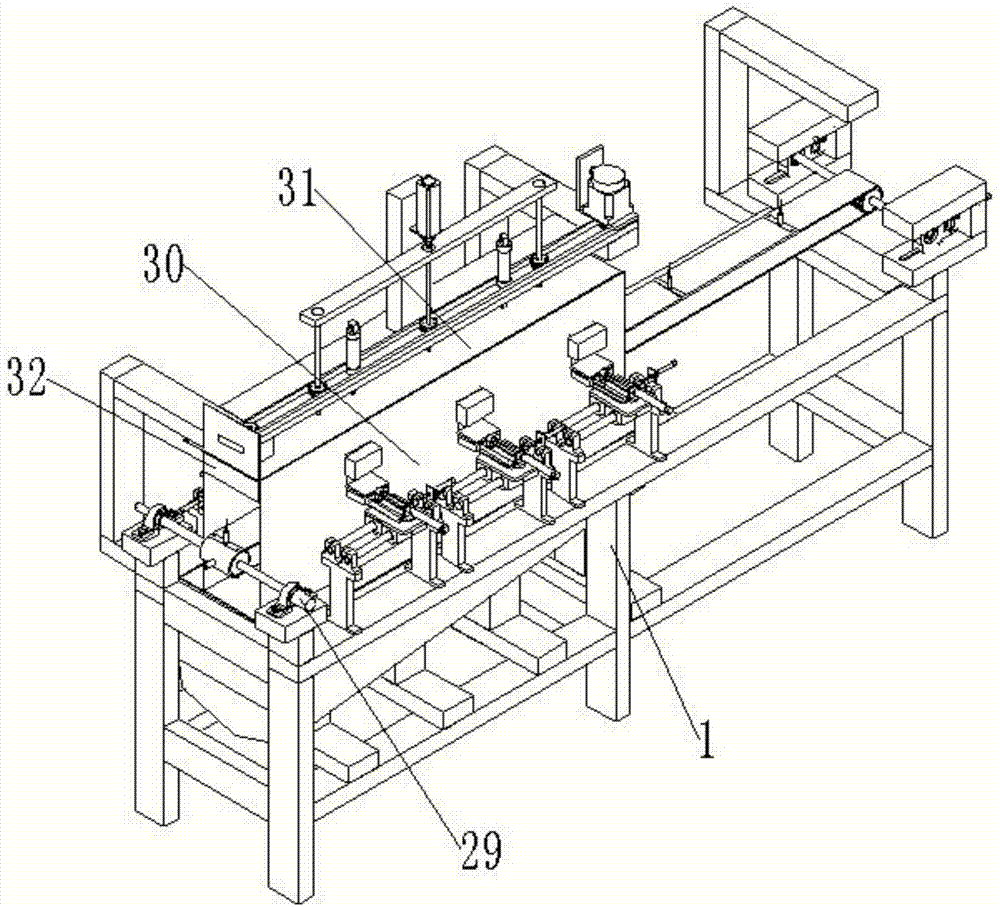 31
30
32
1
29