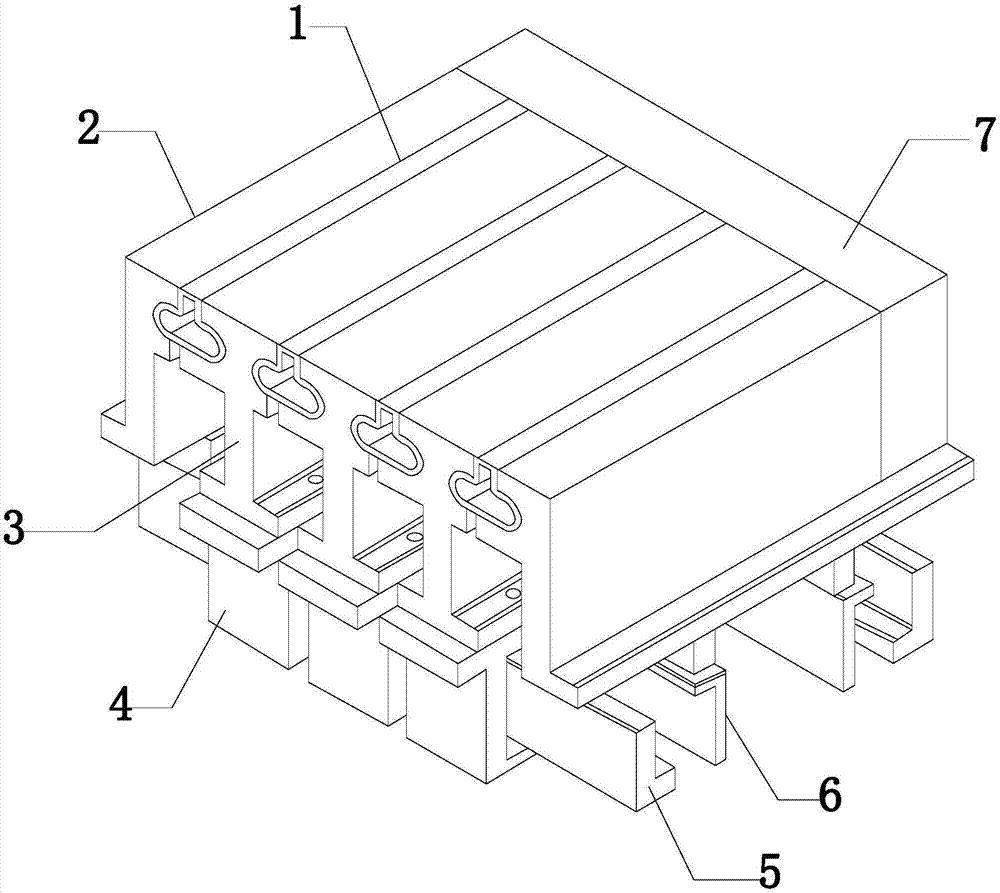 1
2
7
3
4
6
5