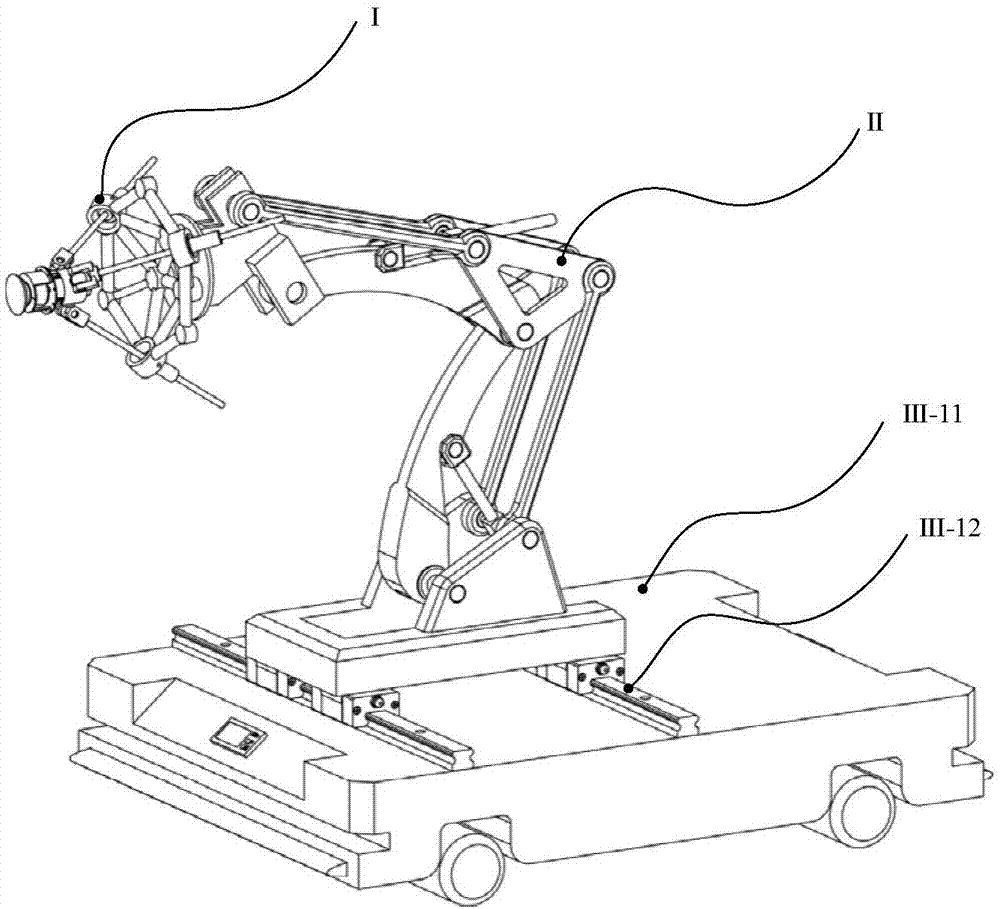 I

II

III-11

III-12