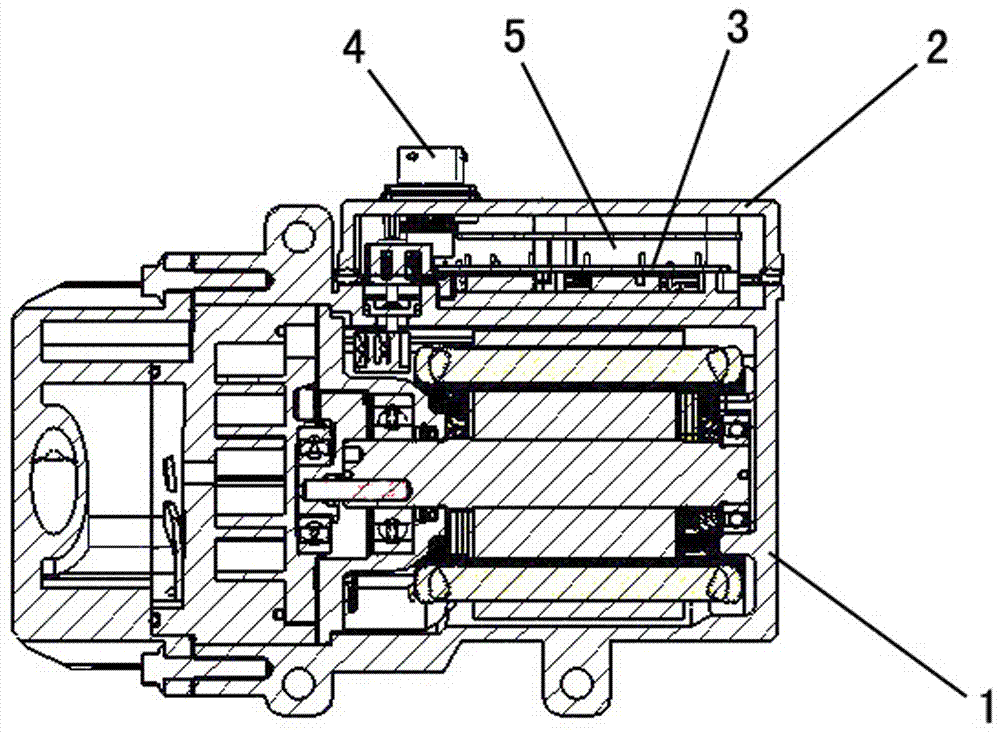 4
5
3
2
1