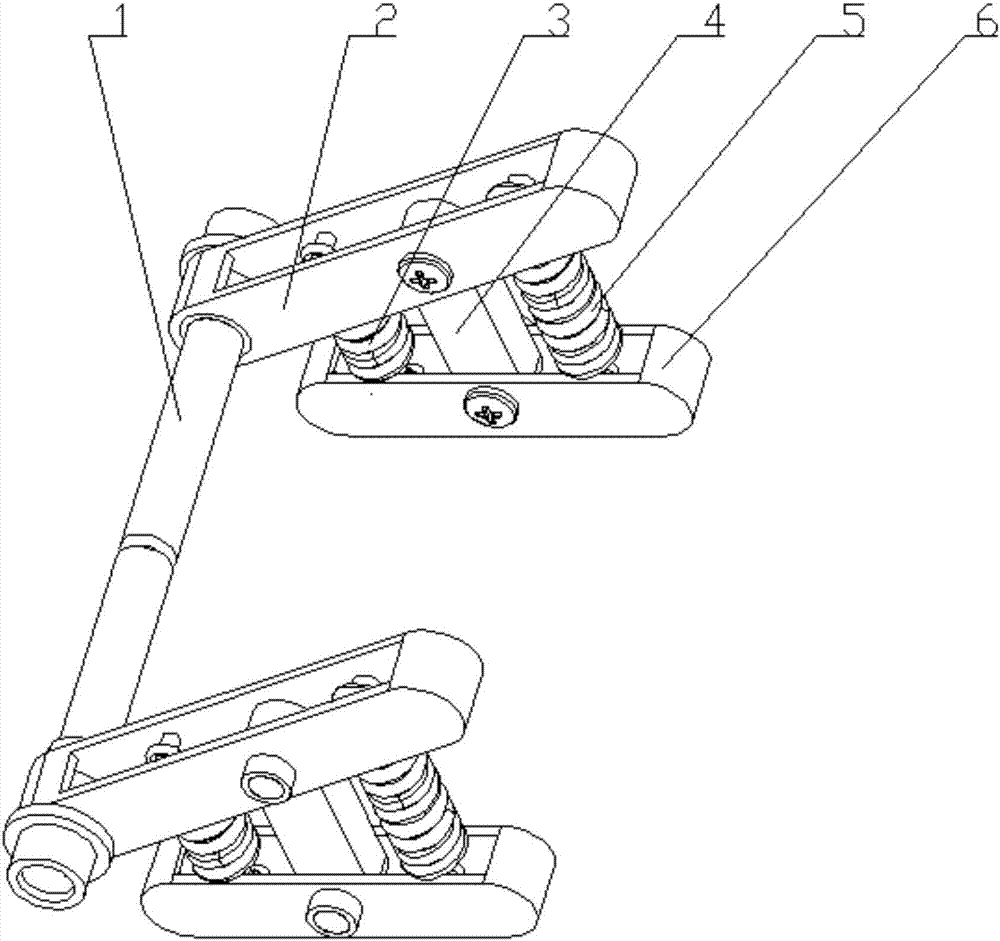 1 2 3 4 5 6