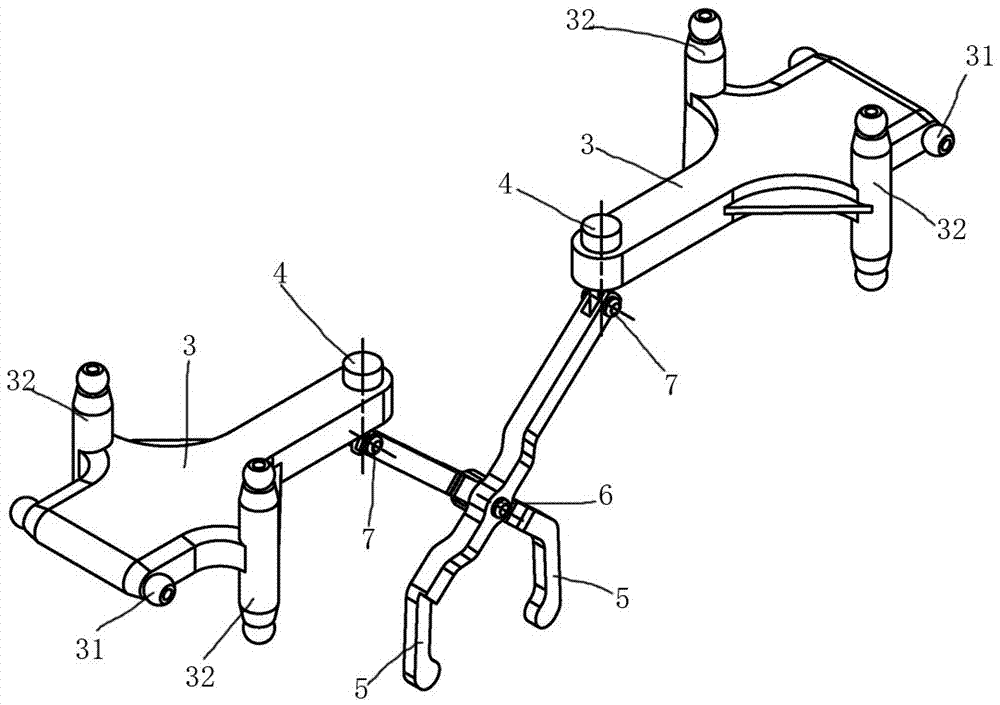 32
31
3
4
32
4
3
32
7
7
6
5
31
32
5