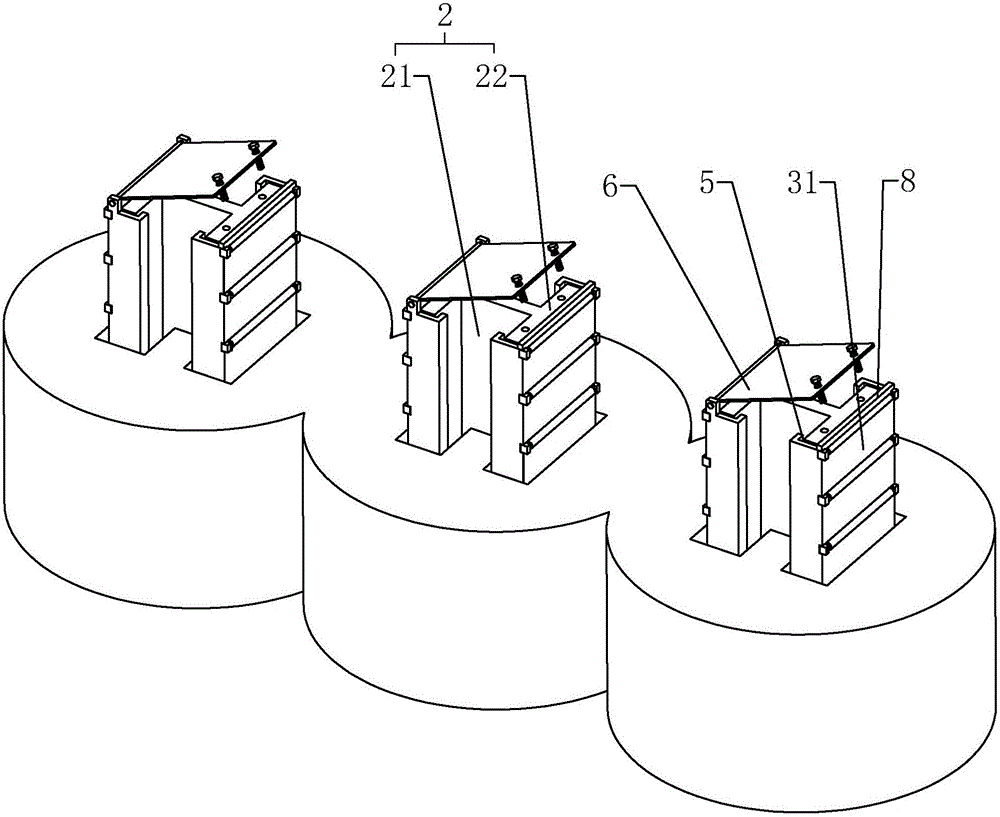 2
21
22
6
5
31
8