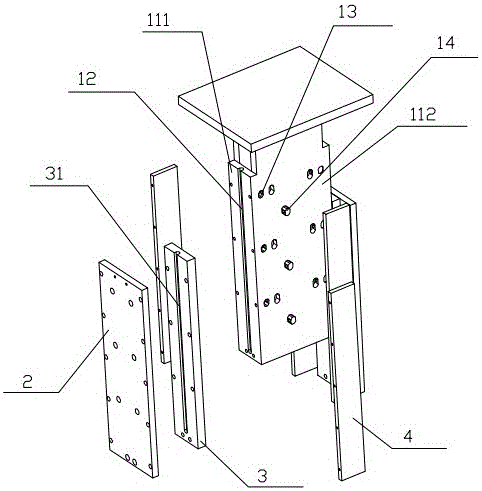 111
13
14
12
112
31
2
3
4