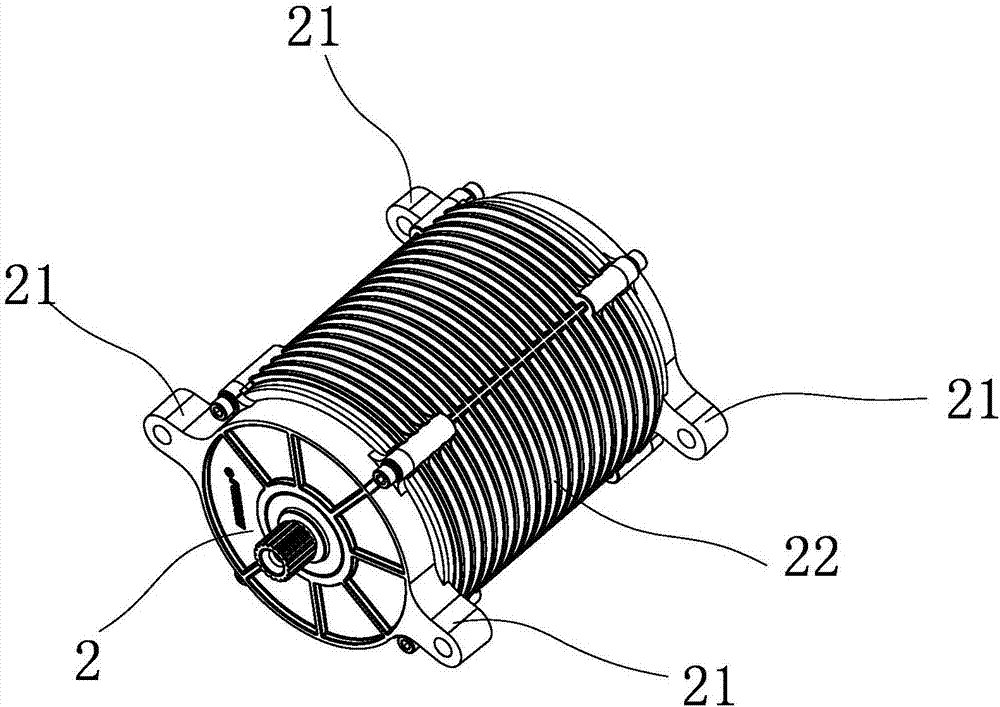 21
21
21
22
2
21