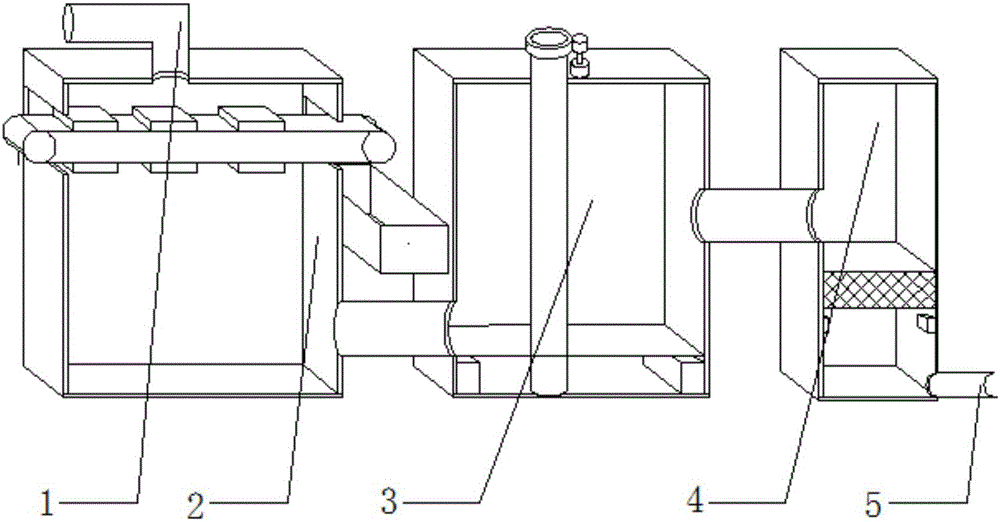 1 2 3 4 5