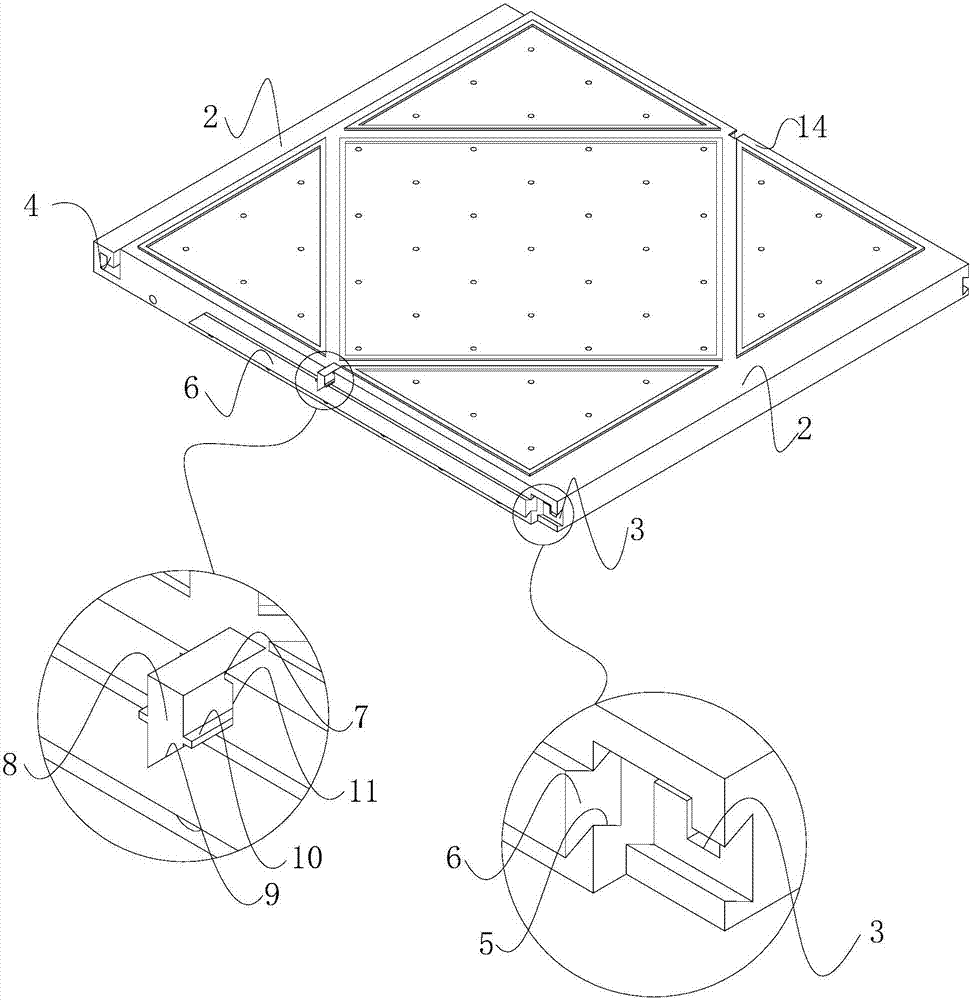 2
14
4
6
2
3
7
8
11
10
9
6
5
3