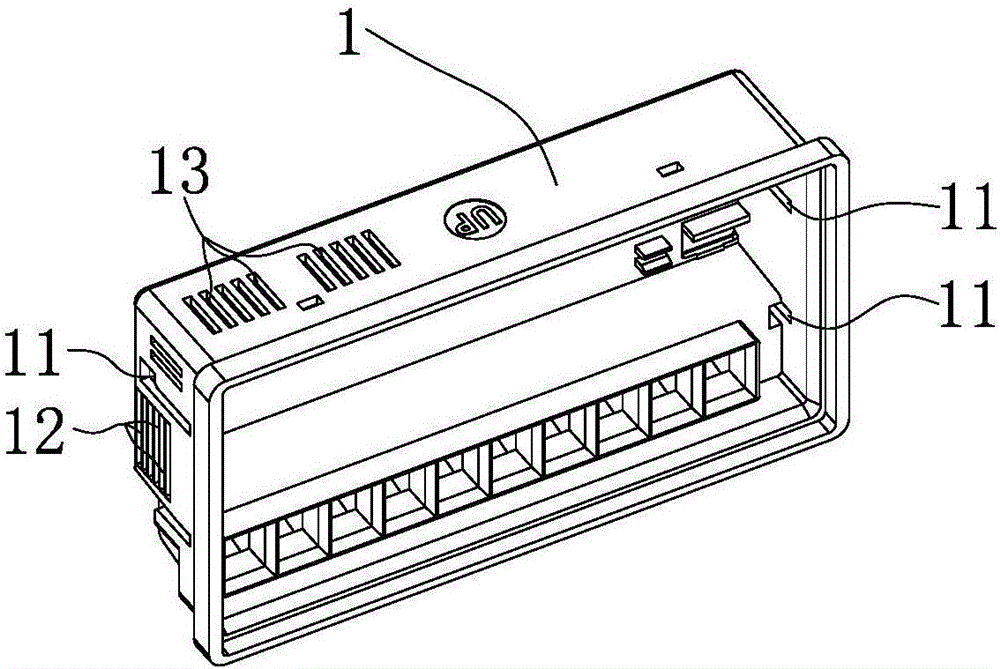 1
13
UP
11
11
11
12