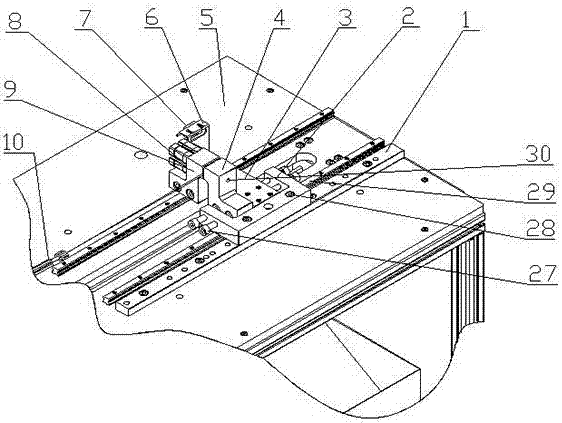 8
7
6
5
4
3
2
1
9
10
30
29
28
27