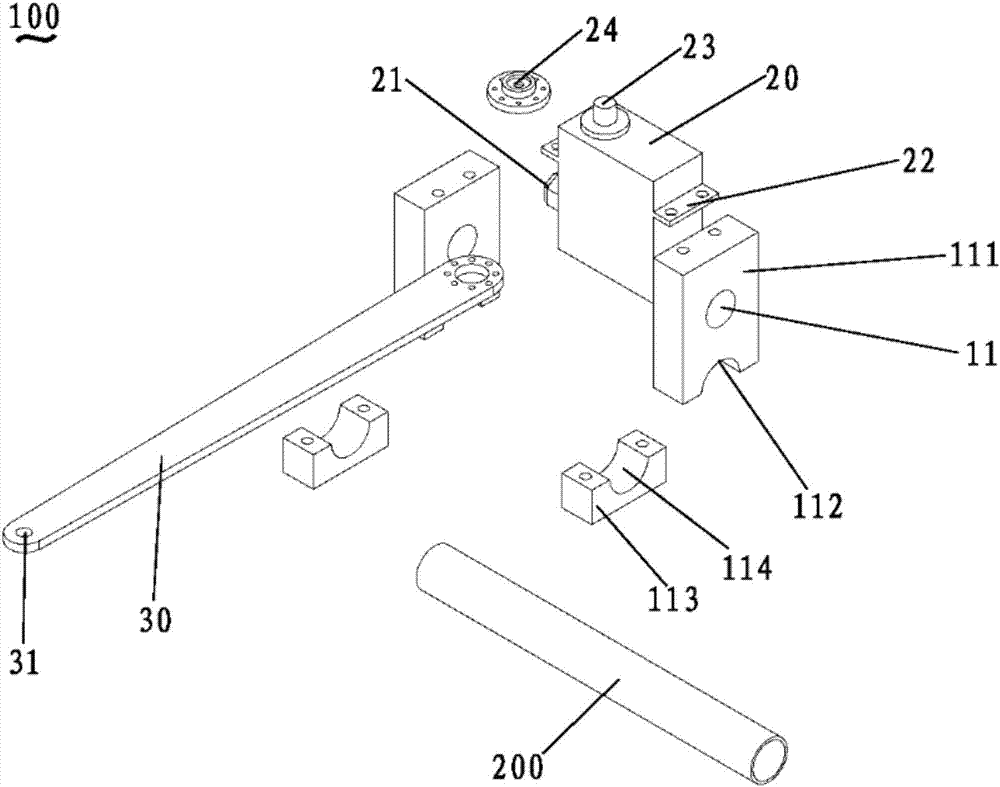 100
24
23
21
20
22
111
11
112
114
113
30
31
200