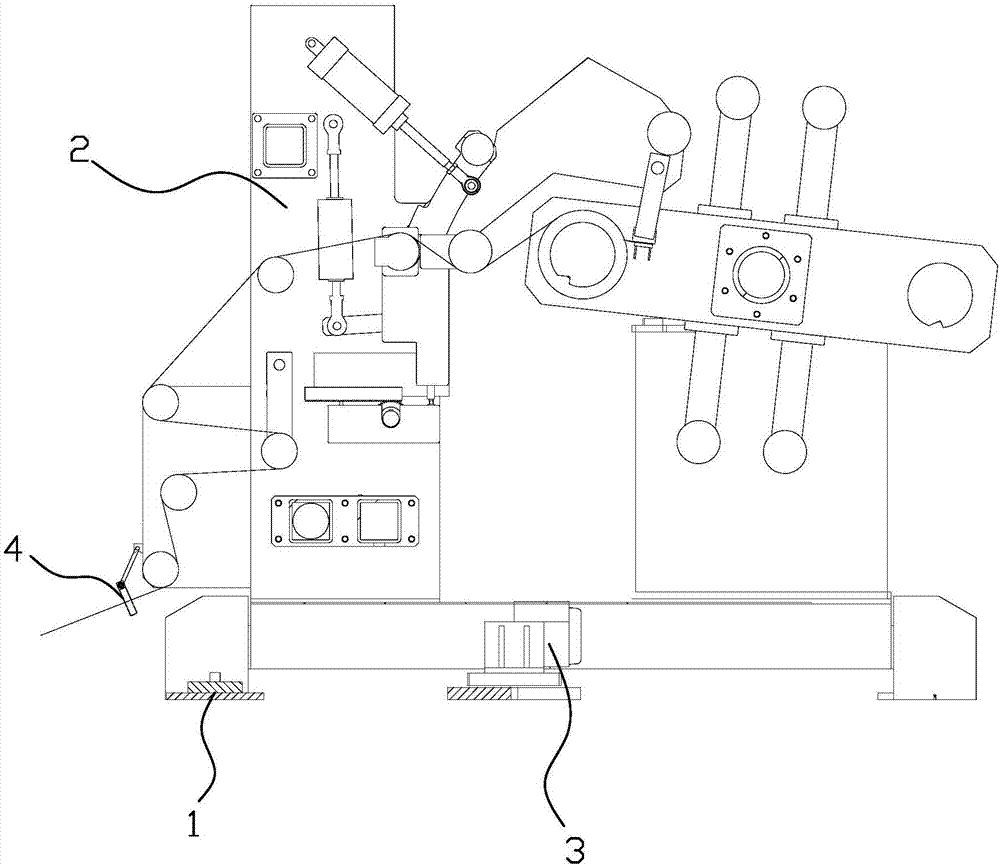 2
4
1
3