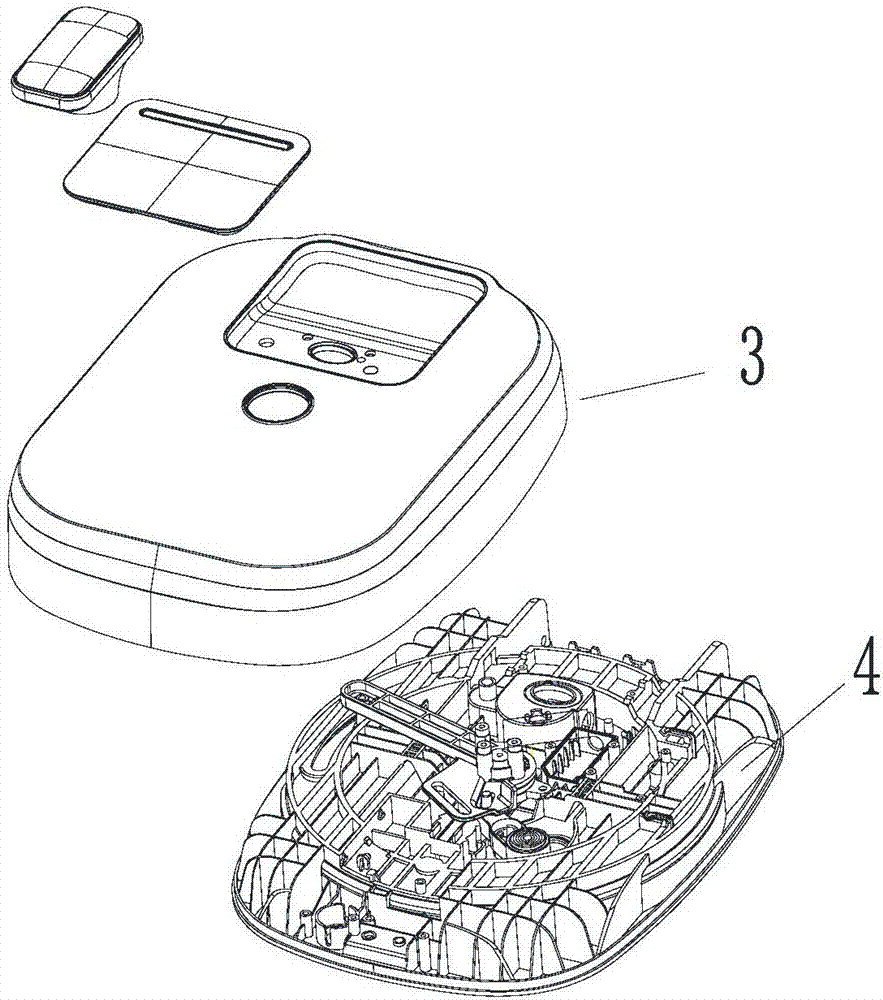 3

4