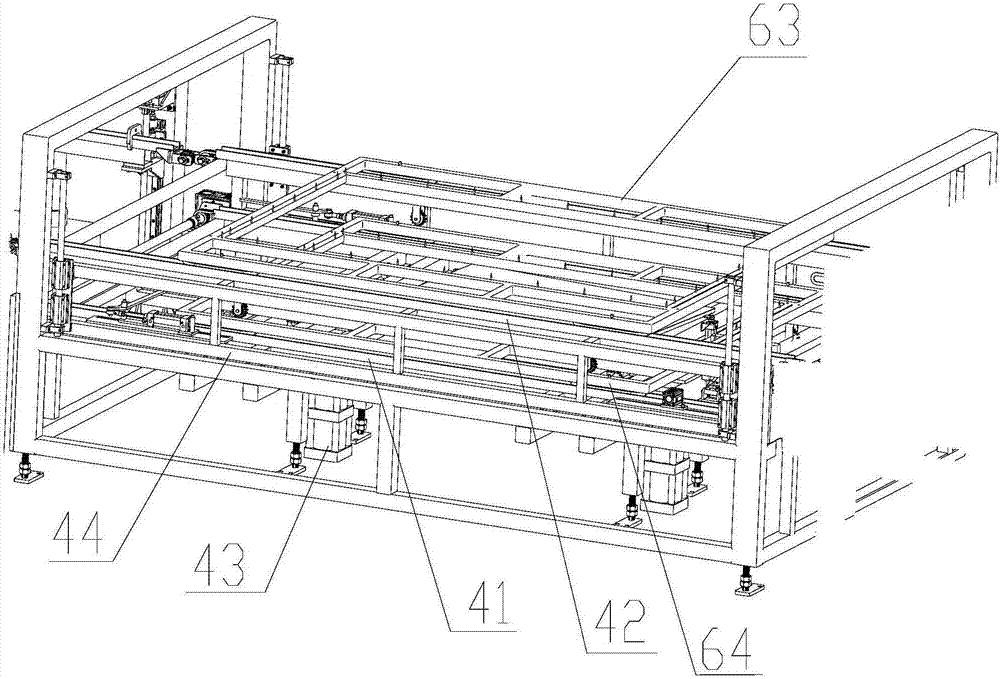 63
44
43
41
42
64