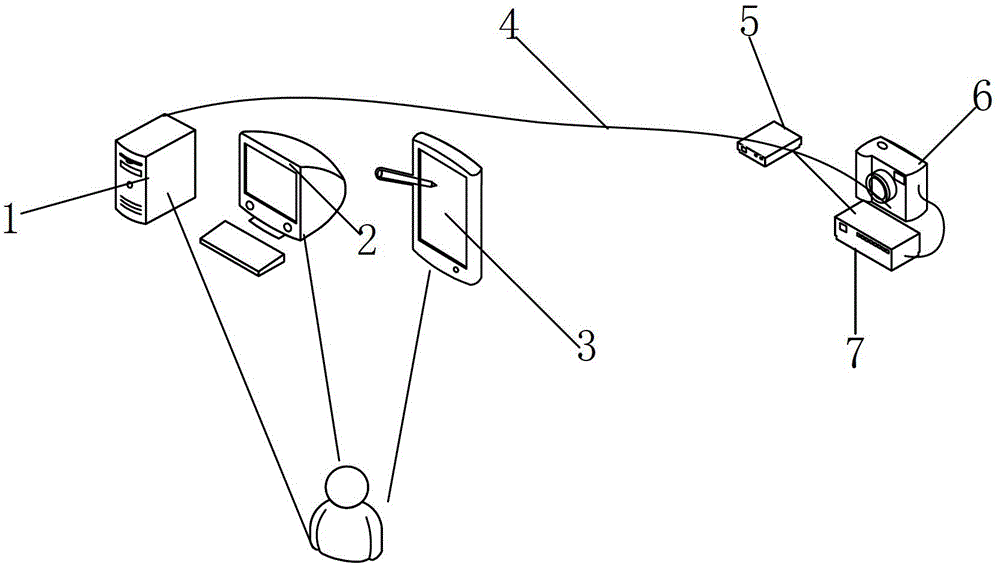 4
5
6
1
2
3
7