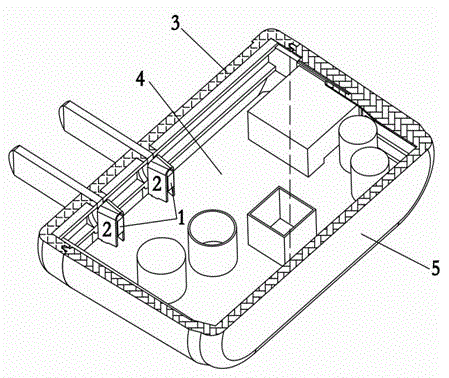 3
4
2
2
1
5