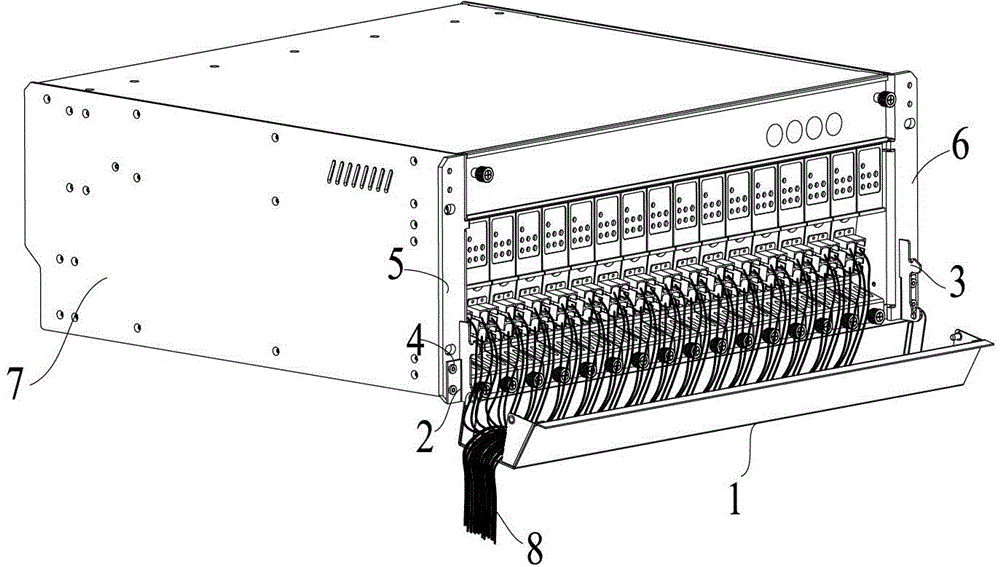 6
5
3
4
7
2
1
8