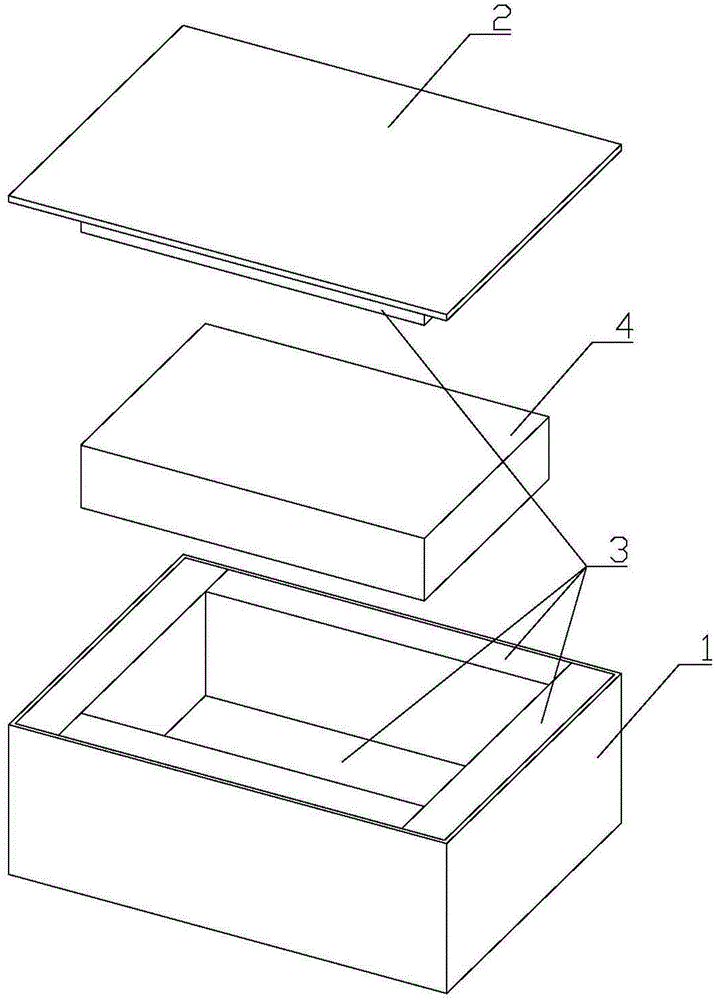 2
4
3
1