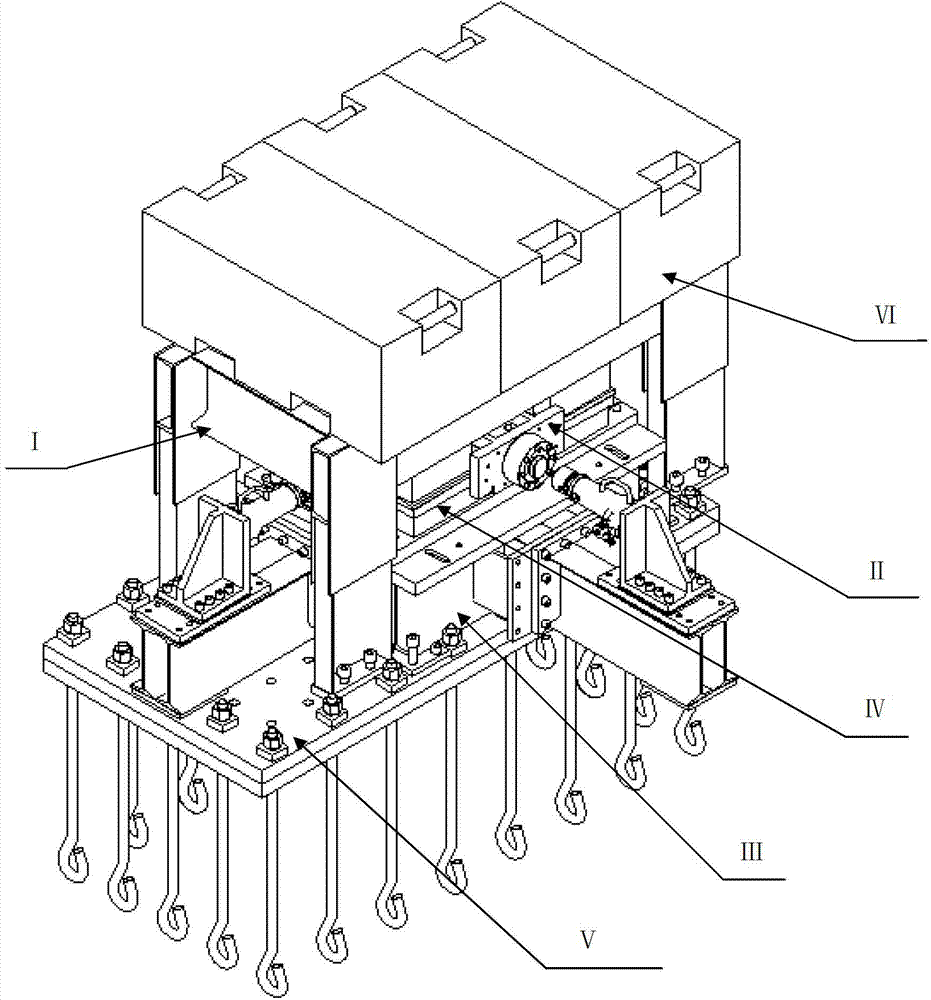 VI

I

II

IV

III

V