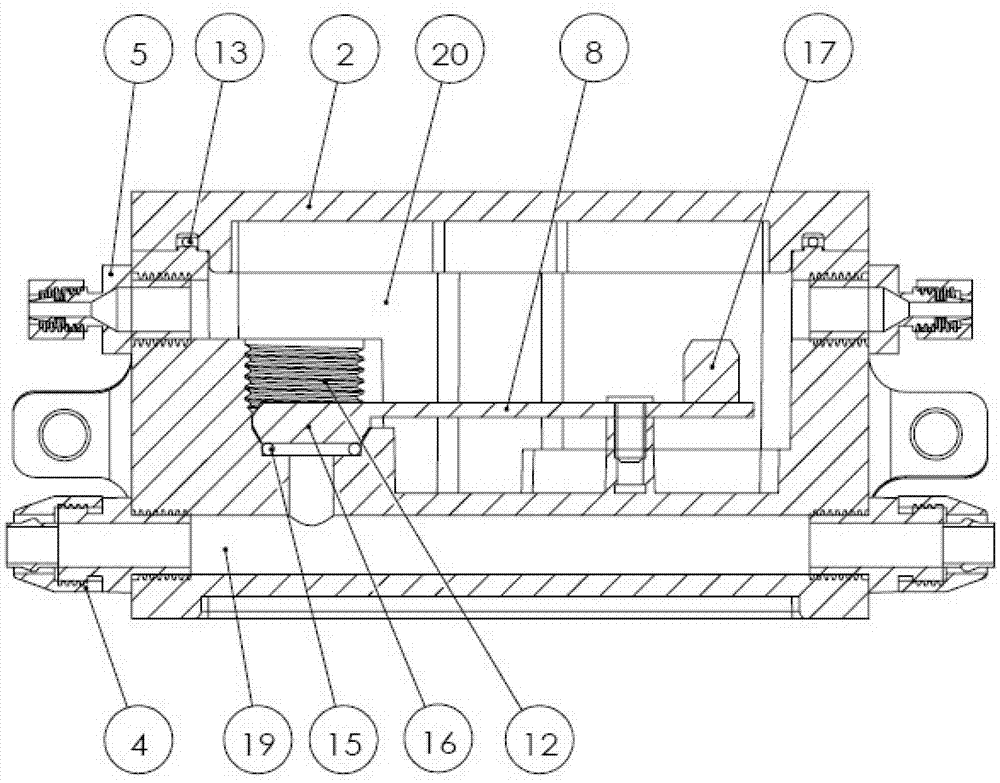 5
13
2
20
8
17
4
19
15
16
12