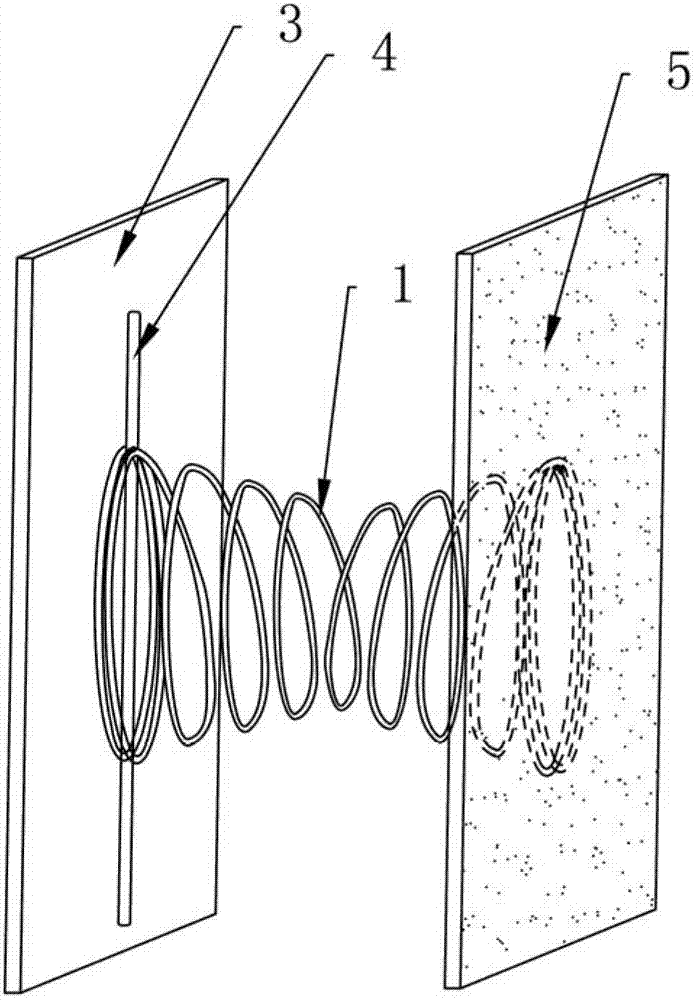 3
4
5
1