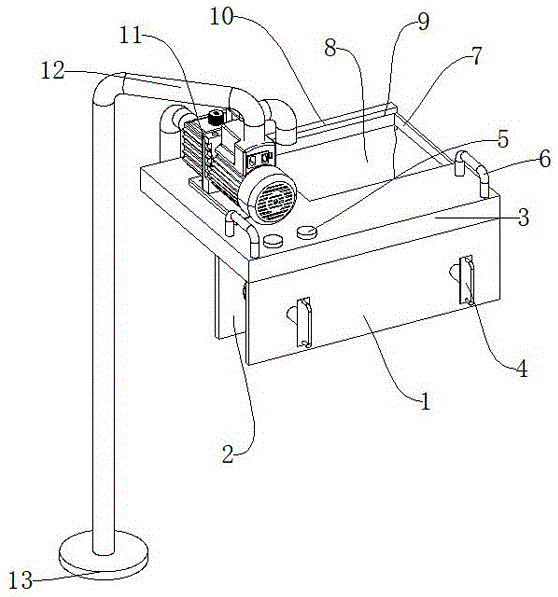 10
9
11
8
7
12
5
6
3
4
1
2
13