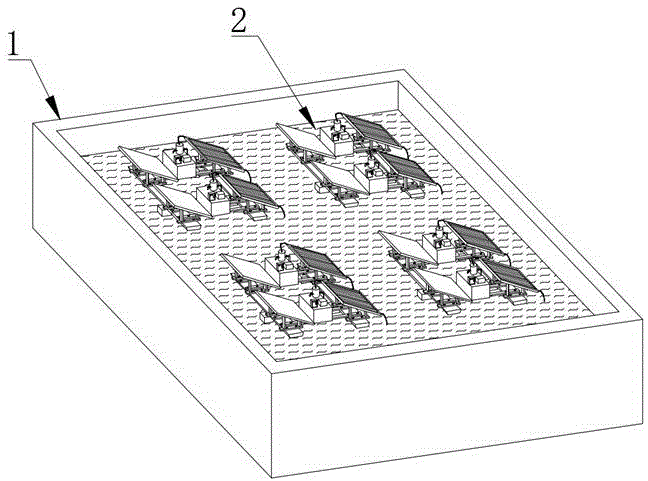 1

2