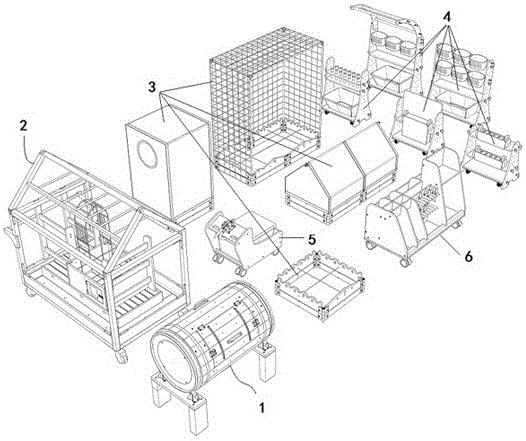 4
3
2
5
6
1