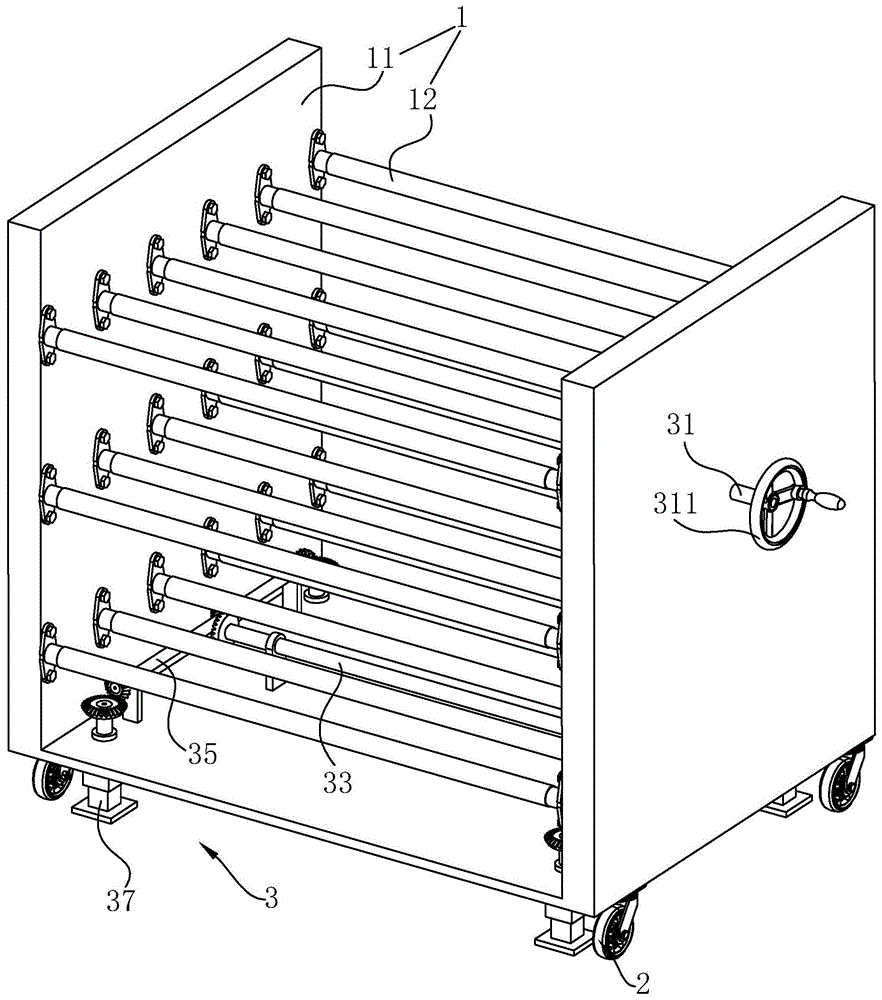 1
11
12
31
311
35
33
37
3
2