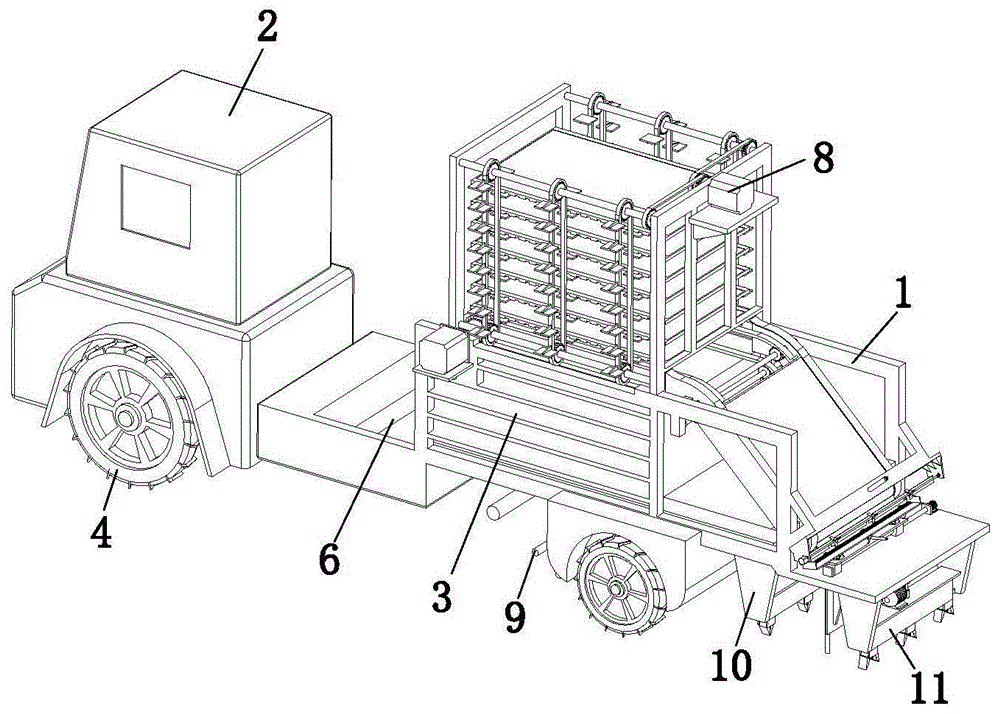 2
8
1
4
6
3
9
10
11