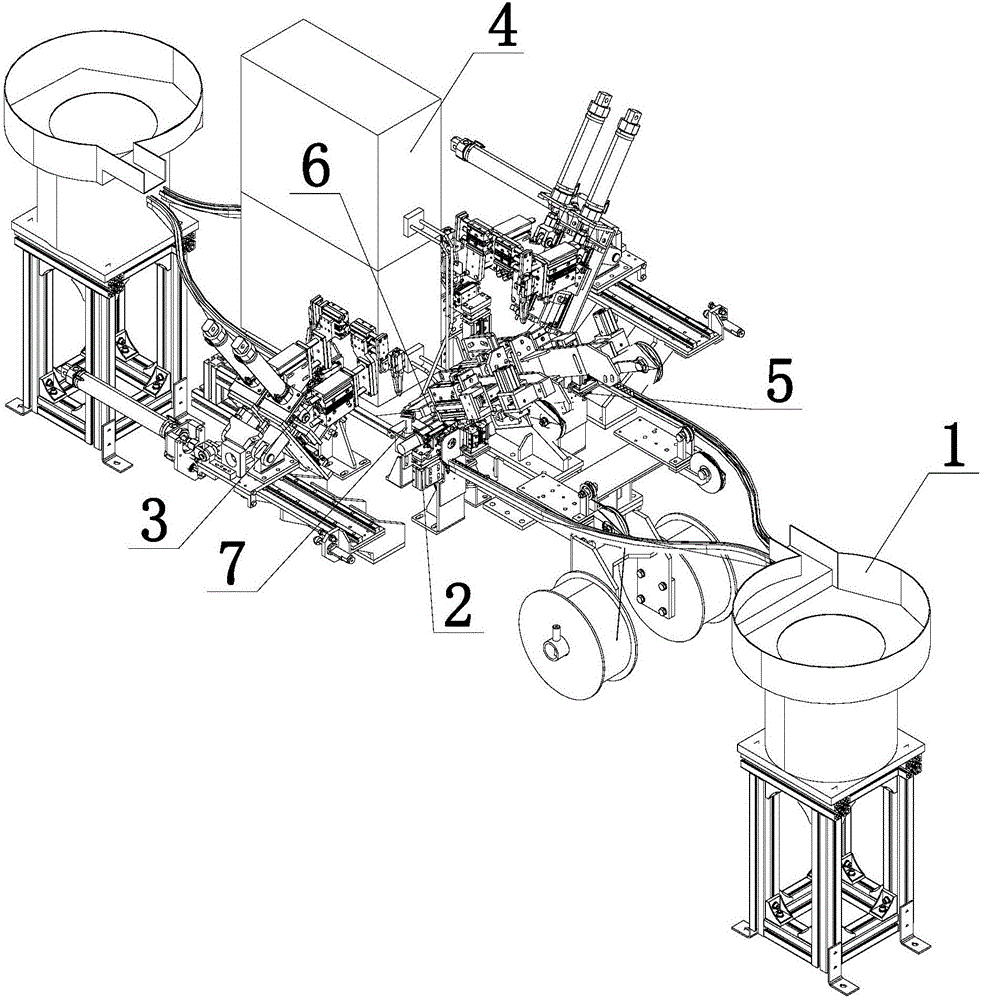 4
6
5
1
3
7
2