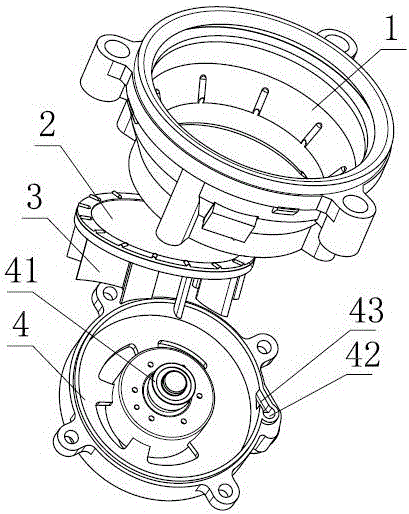 1
2
3
41
4
43
42