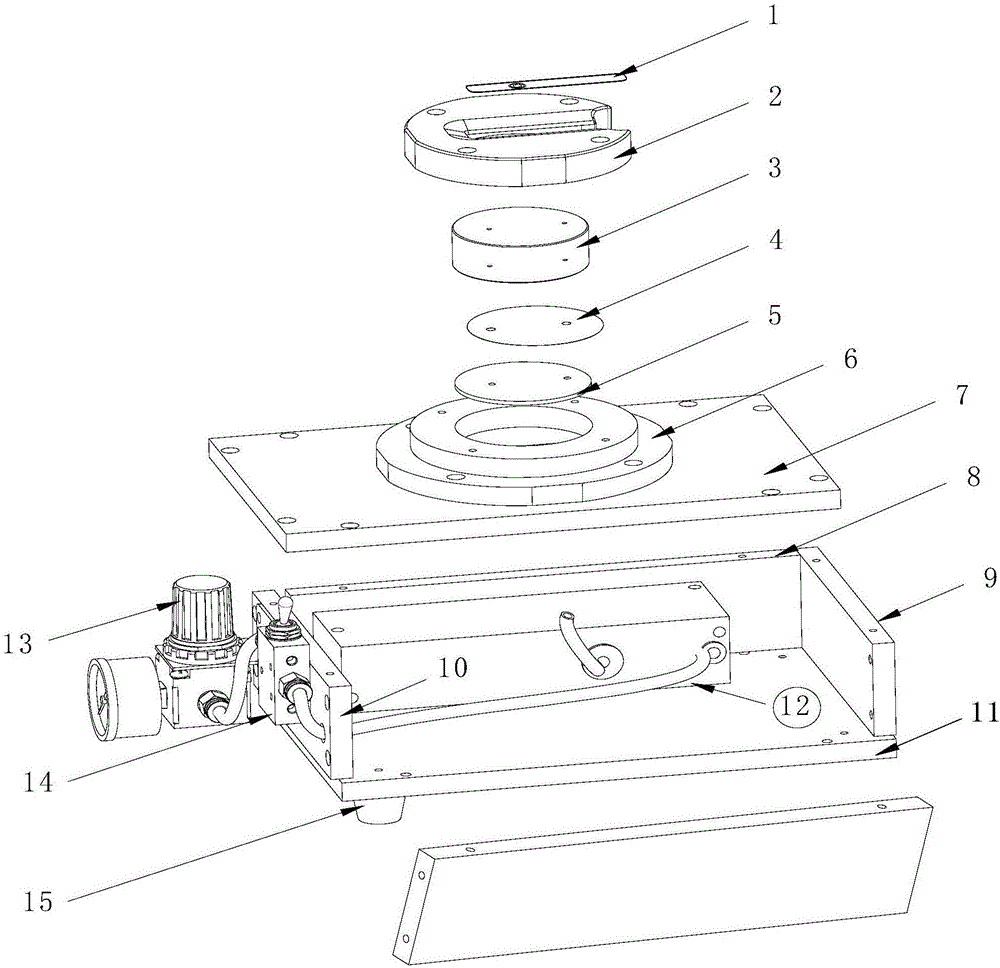 1
2
3
4
5
6
7
8
9
13
10
12
11
14
15