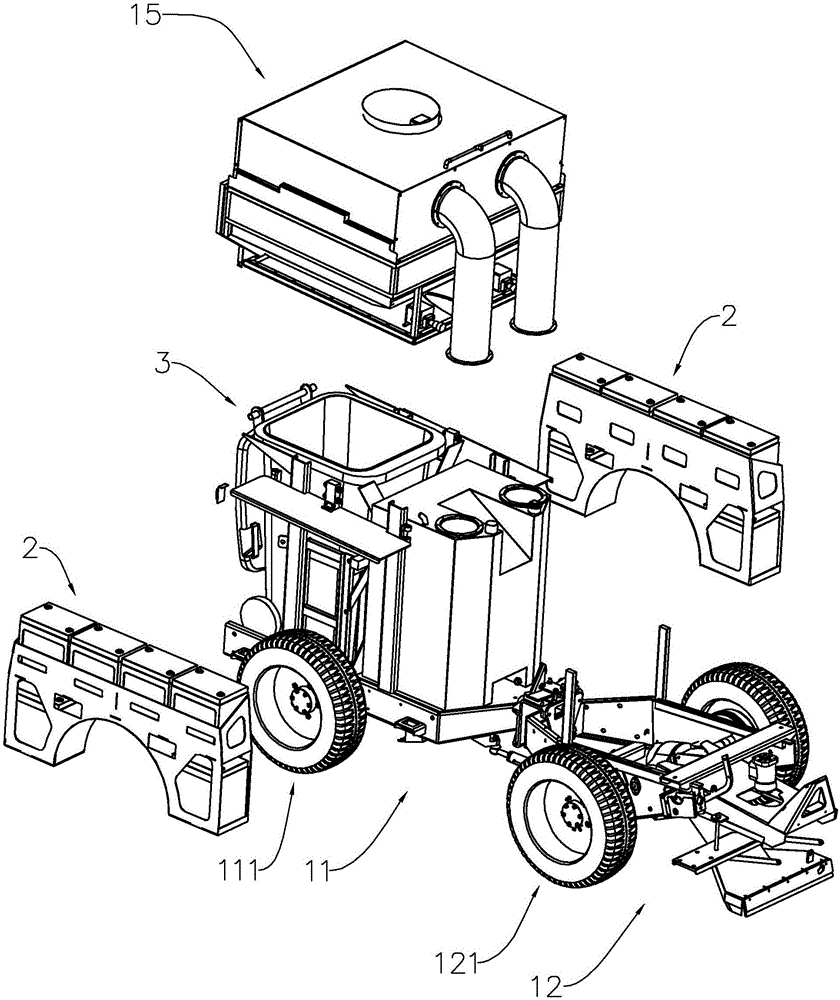 15

3

2

2

111

11

121

12